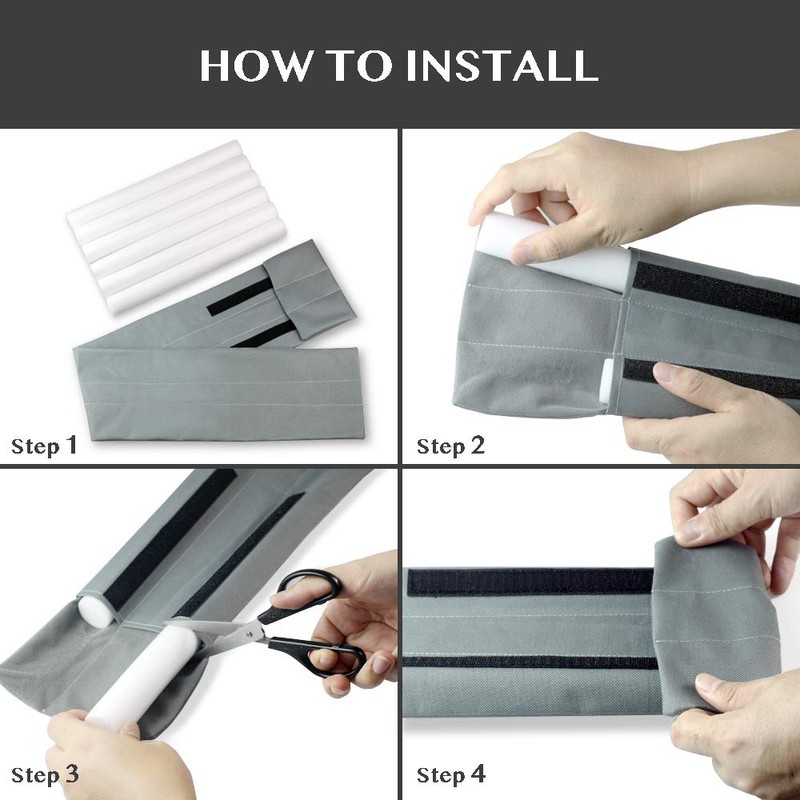 HOW TO INSTALL

Step 1

Step 2

Step 3

Step 4