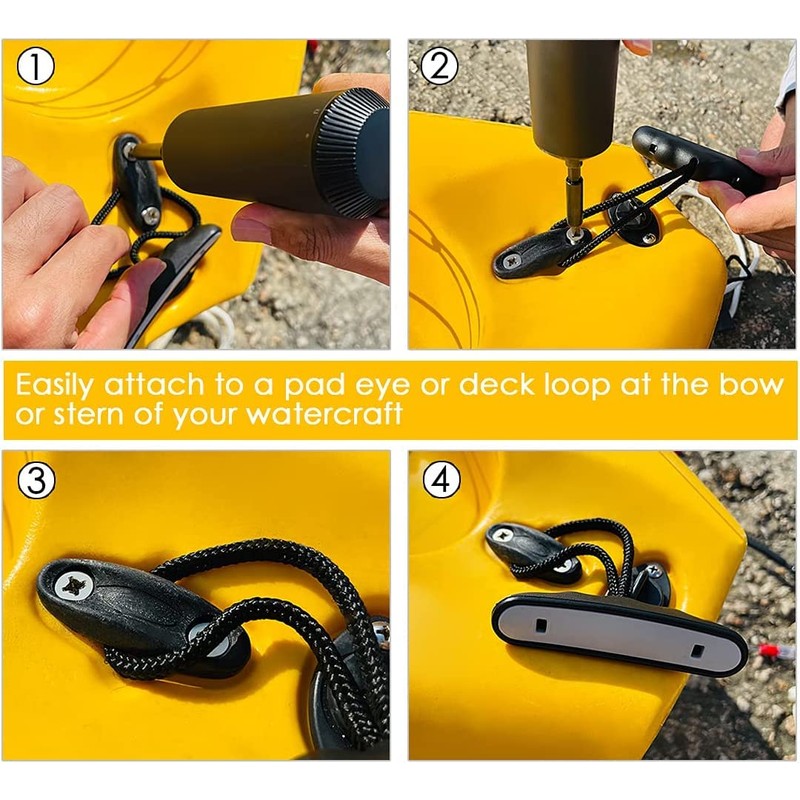 ①

②

Easily attach to a pad eye or deck loop at the bow or stern of your watercraft

③

④