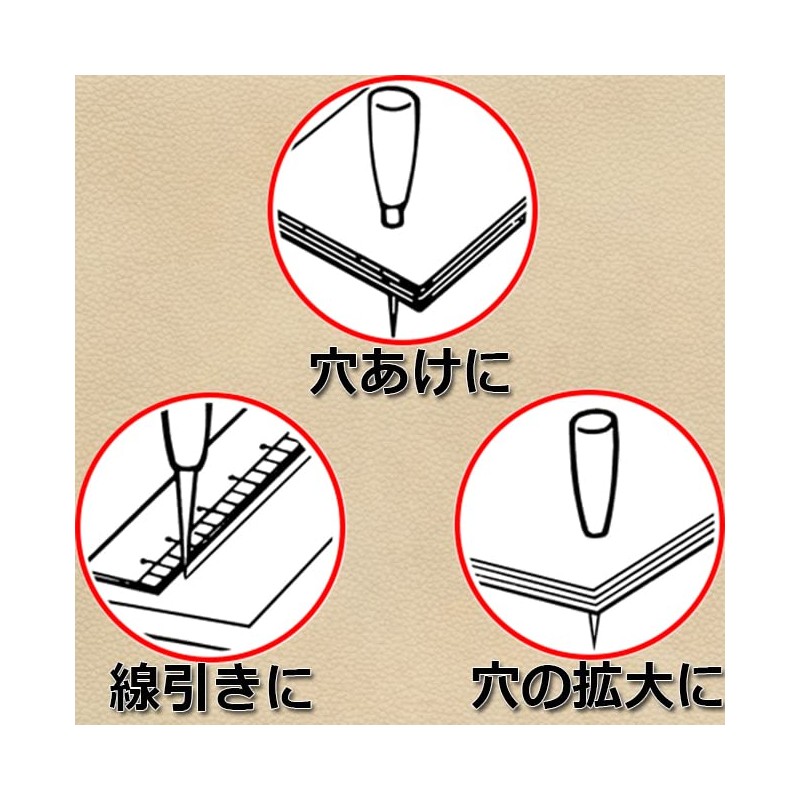 穴あけに

線引きに

穴の拡大に