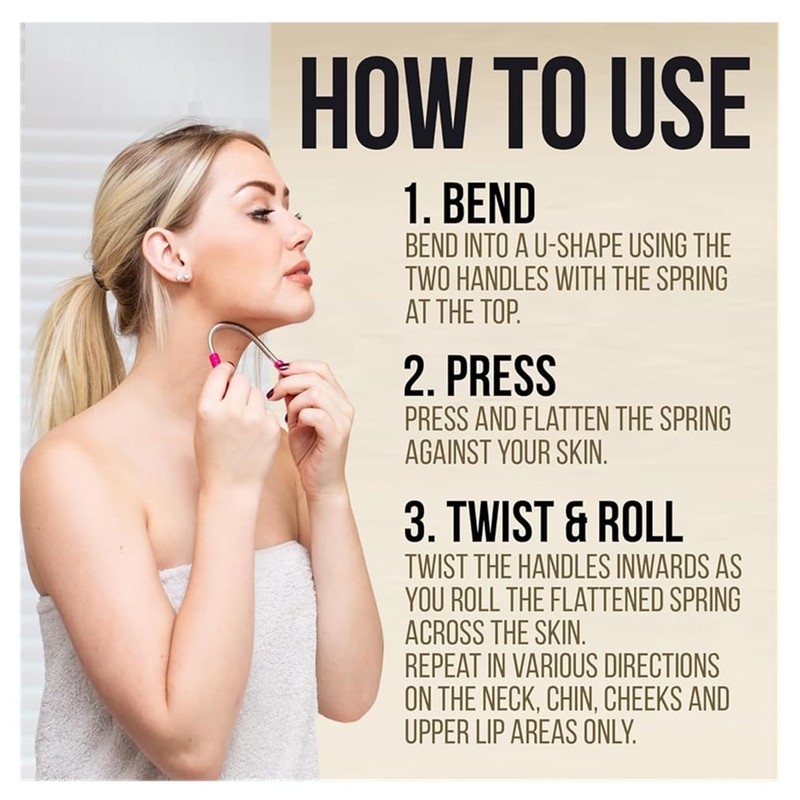 HOW TO USE

1. BEND
BEND INTO A U-SHAPE USING THE TWO HANDLES WITH THE SPRING AT THE TOP.

2. PRESS
PRESS AND FLATTEN THE SPRING AGAINST YOUR SKIN.

3. TWIST & ROLL
TWIST THE HANDLES INWARDS AS YOU ROLL THE FLATTENED SPRING ACROSS THE SKIN.
REPEAT IN VARIOUS DIRECTIONS ON THE NECK, CHIN, CHEEKS AND UPPER LIP AREAS ONLY.