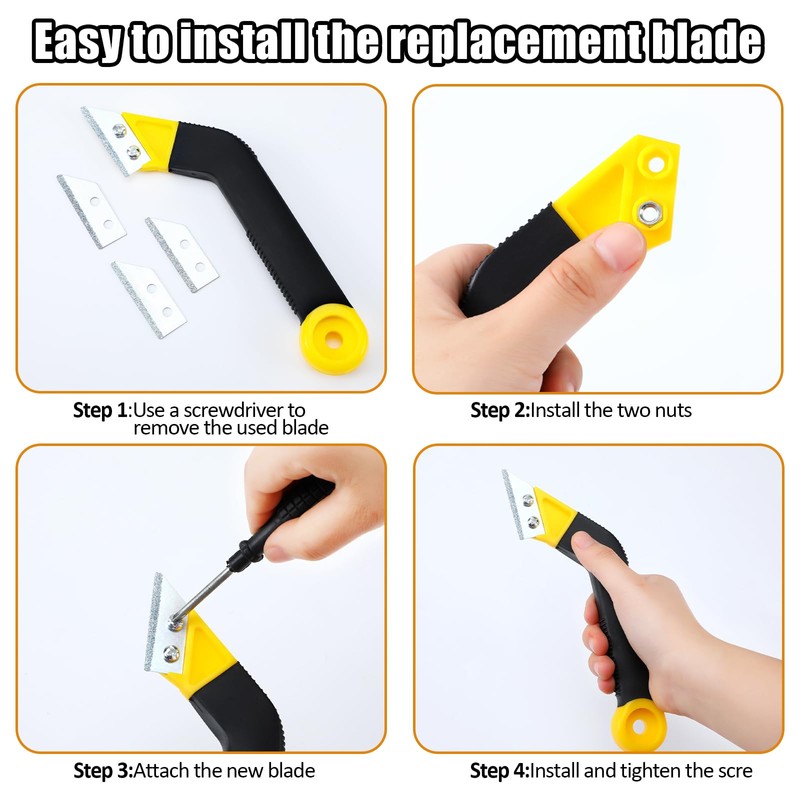 Easy to install the replacement blade

Step 1:Use a screwdriver to remove the used blade

Step 2:Install the two nuts

Step 3:Attach the new blade

Step 4:Install and tighten the scre