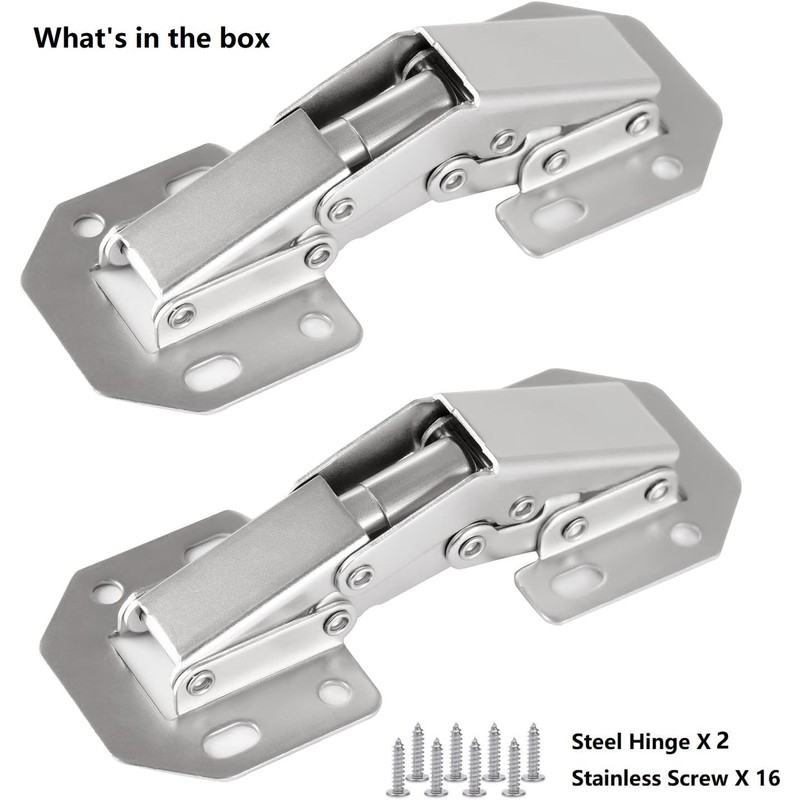 What's in the box

Steel Hinge X 2
Stainless Screw X 16