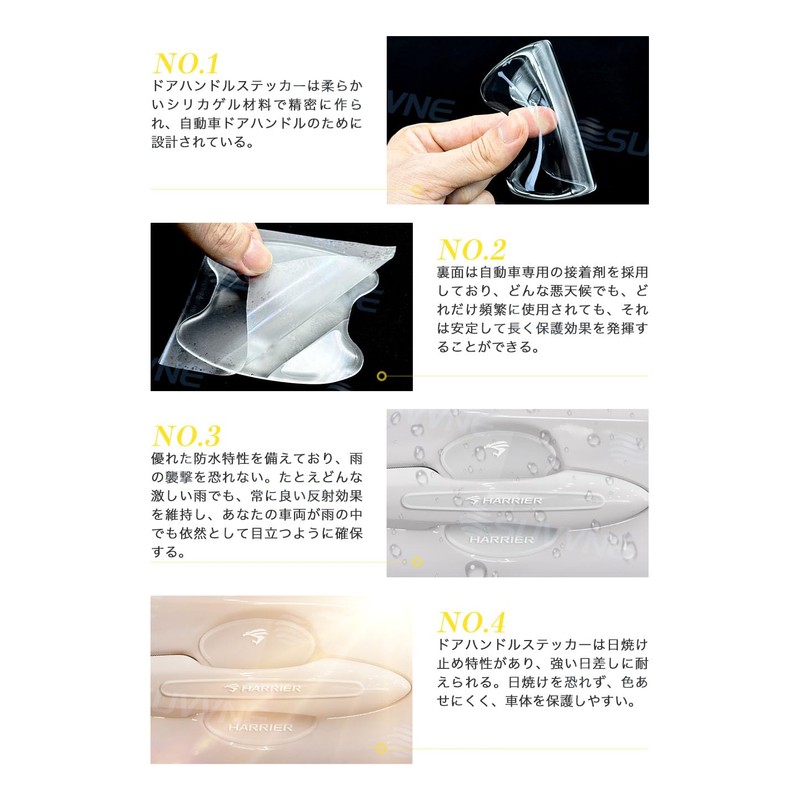 NO.1
ドアハンドルステッカーは柔らかいシリカゲル材料で精密に作られ、自動車ドアハンドルのために設計されている。

SUVNE

NO.2
裏面は自動車専用の接着剤を採用しており、どんな悪天候でも、どれだけ頻繁に使用されても、それは安定して長く保護効果を発揮することができる。

NO.3
優れた防水特性を備えており、雨の襲撃を恐れない。たとえどんな激しい雨でも、常に良い反射効果を維持し、あなたの車両が雨の中でも依然として目立つように確保する。

HARRIER
HARRIER

NO.4
ドアハンドルステッカーは日焼け止め特性があり、強い日差しに耐えられる。日焼けを恐れず、色あせにくく、車体を保護しやすい。

HARRIER
HARRIER