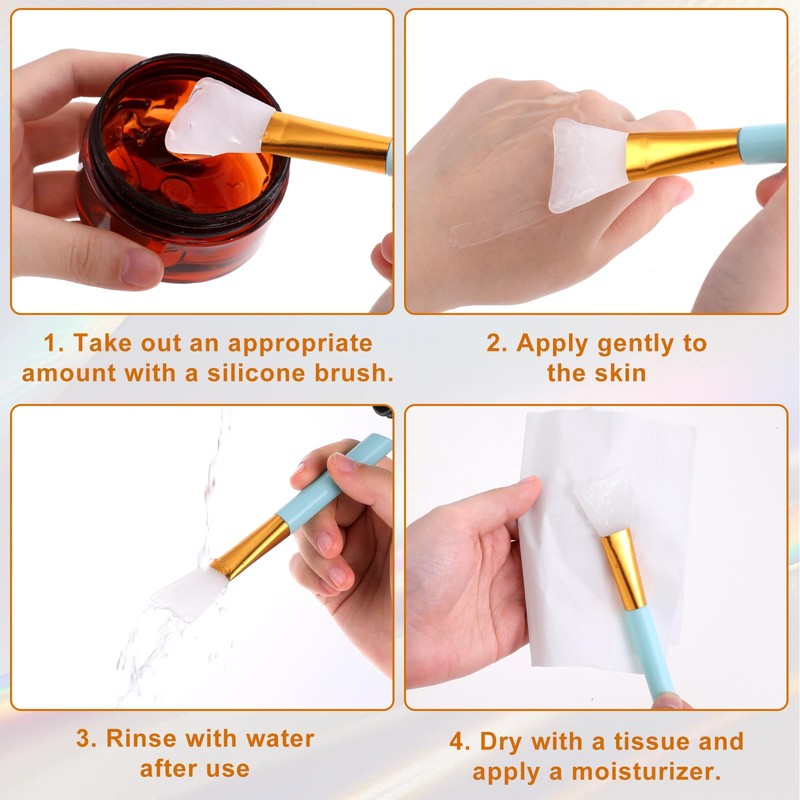 1. Take out an appropriate amount with a silicone brush.

2. Apply gently to the skin

3. Rinse with water after use

4. Dry with a tissue and apply a moisturizer.