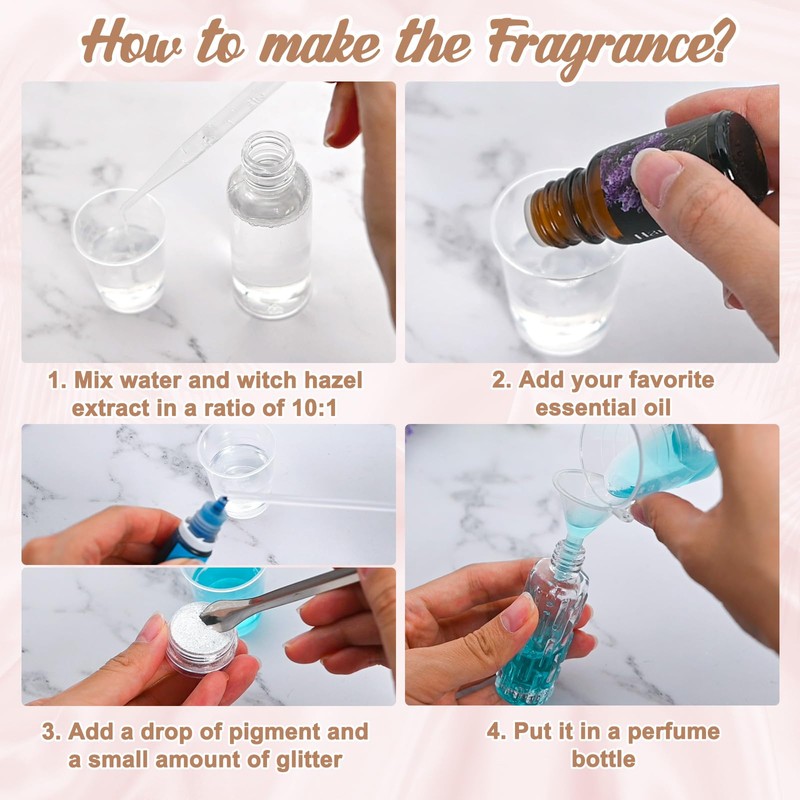 How to make the Fragrance?

1. Mix water and witch hazel extract in a ratio of 10:1

2. Add your favorite essential oil

3. Add a drop of pigment and a small amount of glitter

4. Put it in a perfume bottle