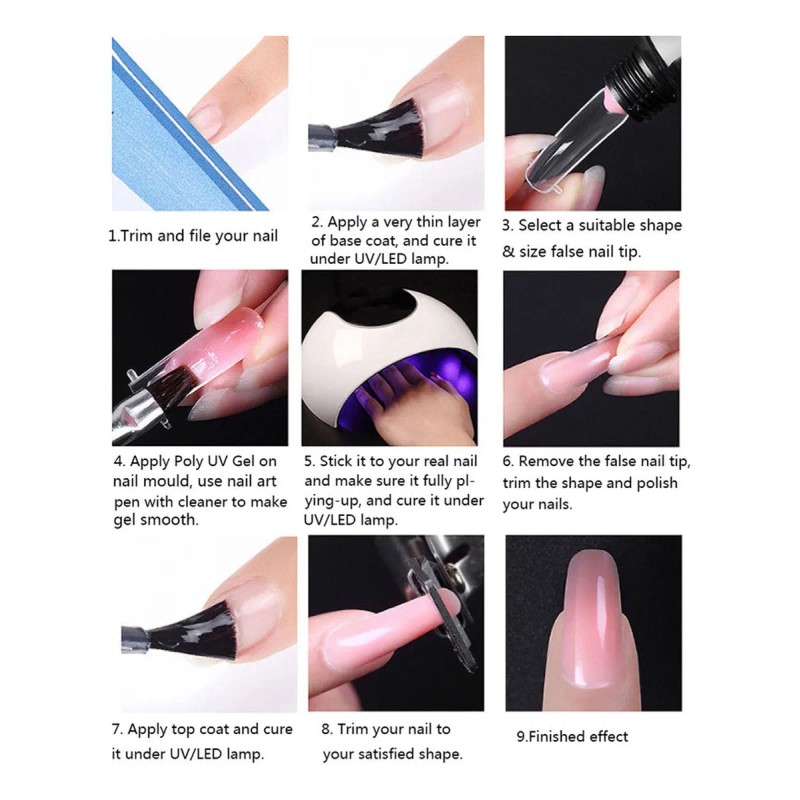 1.Trim and file your nail

2. Apply a very thin layer of base coat, and cure it under UV/LED lamp.

3. Select a suitable shape & size false nail tip.

4. Apply Poly UV Gel on nail mould, use nail art pen with cleaner to make gel smooth.

5. Stick it to your real nail and make sure it fully plying-up, and cure it under UV/LED lamp.

6. Remove the false nail tip, trim the shape and polish your nails.

7. Apply top coat and cure it under UV/LED lamp.

8. Trim your nail to your satisfied shape.

9.Finished effect