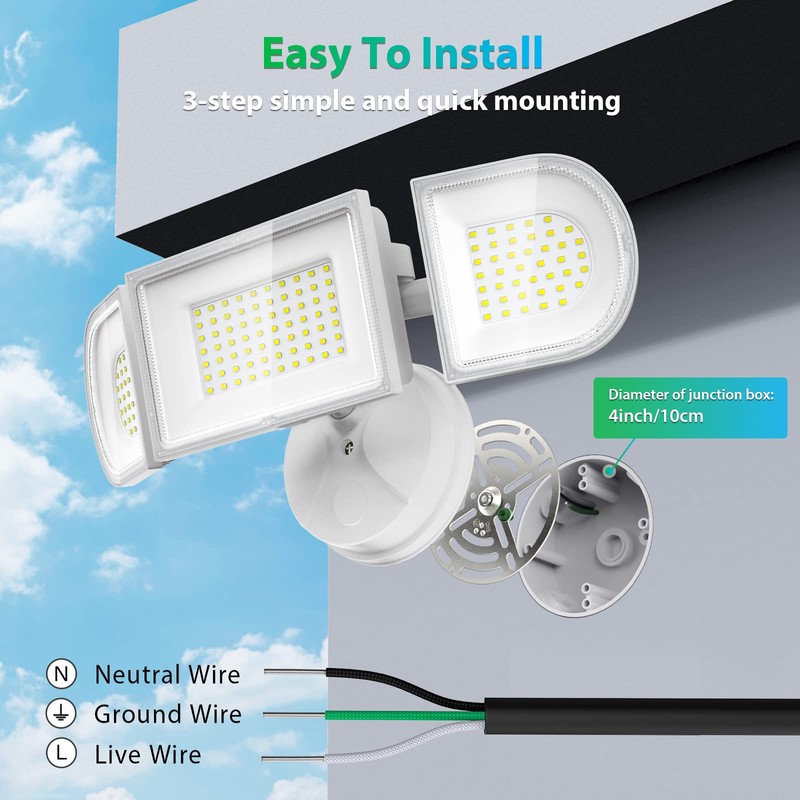 Easy To Install
3-step simple and quick mounting

Diameter of junction box:
4inch/10cm

N Neutral Wire
⏚ Ground Wire
L Live Wire