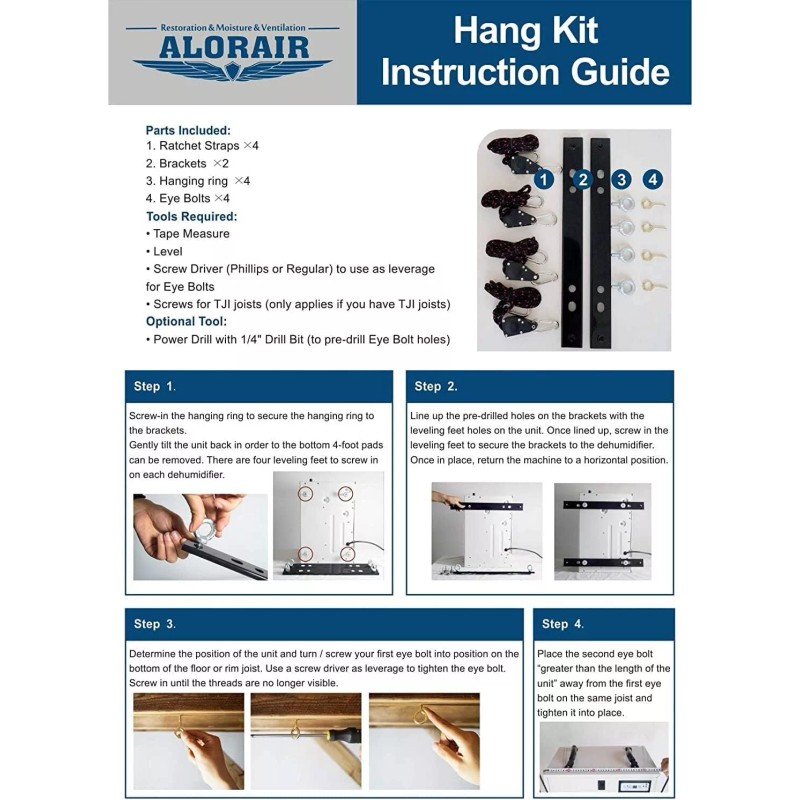 Restoration & Moisture & Ventilation
ALORAIR

Hang Kit Instruction Guide

Parts Included:
1. Ratchet Straps ×4
2. Brackets ×2
3. Hanging ring ×4
4. Eye Bolts ×4
Tools Required:
• Tape Measure
• Level
• Screw Driver (Phillips or Regular) to use as leverage for Eye Bolts
• Screws for TJI joists (only applies if you have TJI joists)
Optional Tool:
• Power Drill with 1/4" Drill Bit (to pre-drill Eye Bolt holes)

1 2 3 4

Step 1.

Screw-in the hanging ring to secure the hanging ring to the brackets.
Gently tilt the unit back in order to the bottom 4-foot pads can be removed. There are four leveling feet to screw in on each dehumidifier.

Step 2.

Line up the pre-drilled holes on the brackets with the leveling feet holes on the unit. Once lined up, screw in the leveling feet to secure the brackets to the dehumidifier. Once in place, return the machine to a horizontal position.

Step 3.

Determine the position of the unit and turn / screw your first eye bolt into position on the bottom of the floor or rim joist. Use a screw driver as leverage to tighten the eye bolt. Screw in until the threads are no longer visible.

Step 4.

Place the second eye bolt "greater than the length of the unit" away from the first eye bolt on the same joist and tighten it into place.