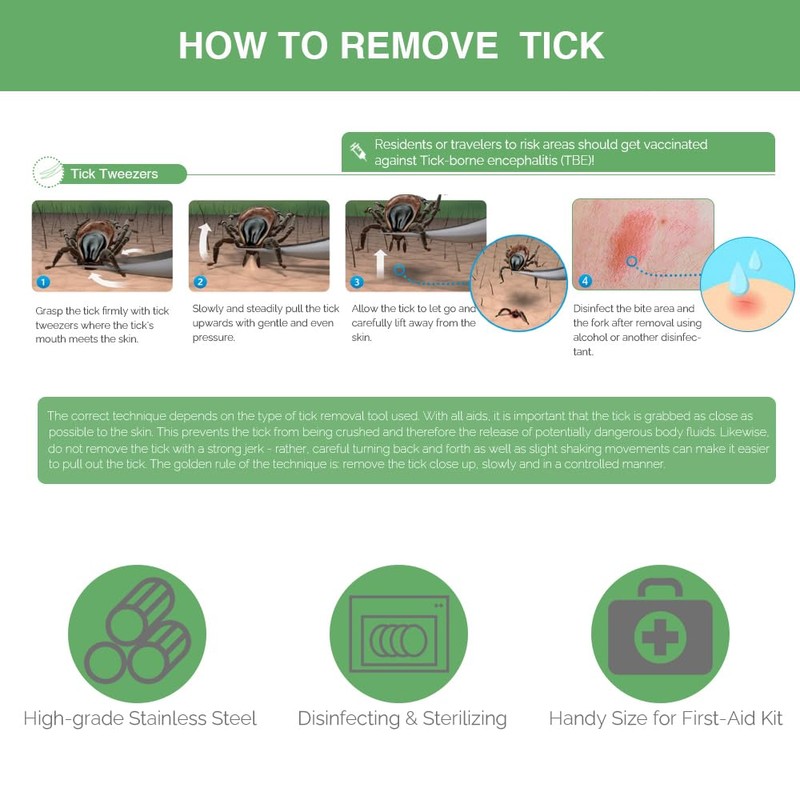 HOW TO REMOVE TICK

Residents or travelers to risk areas should get vaccinated against Tick-borne encephalitis (TBE)!

Tick Tweezers

1
Grasp the tick firmly with tick tweezers where the tick's mouth meets the skin.

2
Slowly and steadily pull the tick upwards with gentle and even pressure.

3
Allow the tick to let go and carefully lift away from the skin.

4
Disinfect the bite area and the fork after removal using alcohol or another disinfectant.

The correct technique depends on the type of tick removal tool used. With all aids, it is important that the tick is grabbed as close as possible to the skin. This prevents the tick from being crushed and therefore the release of potentially dangerous body fluids. Likewise, do not remove the tick with a strong jerk - rather, careful turning back and forth as well as slight shaking movements can make it easier to pull out the tick. The golden rule of the technique is: remove the tick close up, slowly and in a controlled manner.

High-grade Stainless Steel

Disinfecting & Sterilizing

Handy Size for First-Aid Kit