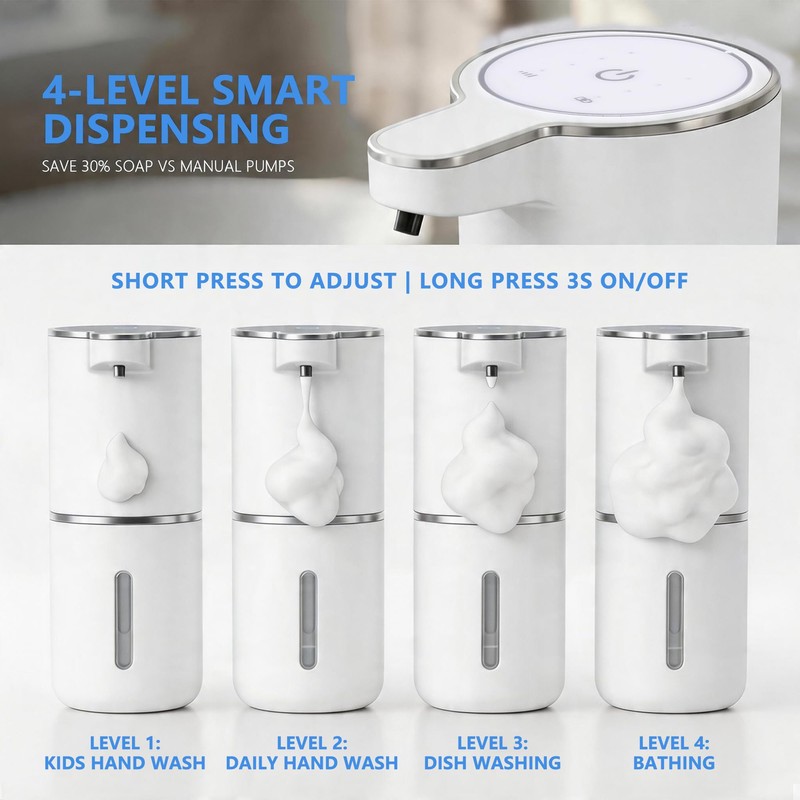 4-LEVEL SMART DISPENSING

SAVE 30% SOAP VS MANUAL PUMPS

SHORT PRESS TO ADJUST | LONG PRESS 3S ON/OFF

LEVEL 1:
KIDS HAND WASH

LEVEL 2:
DAILY HAND WASH

LEVEL 3:
DISH WASHING

LEVEL 4:
BATHING