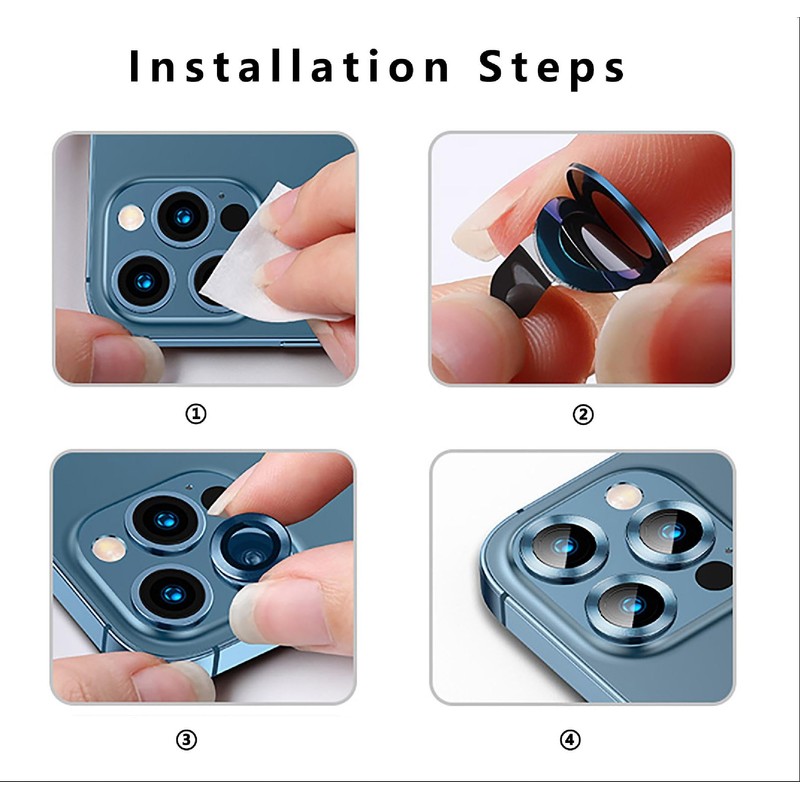 Installation Steps

①

②

③

④