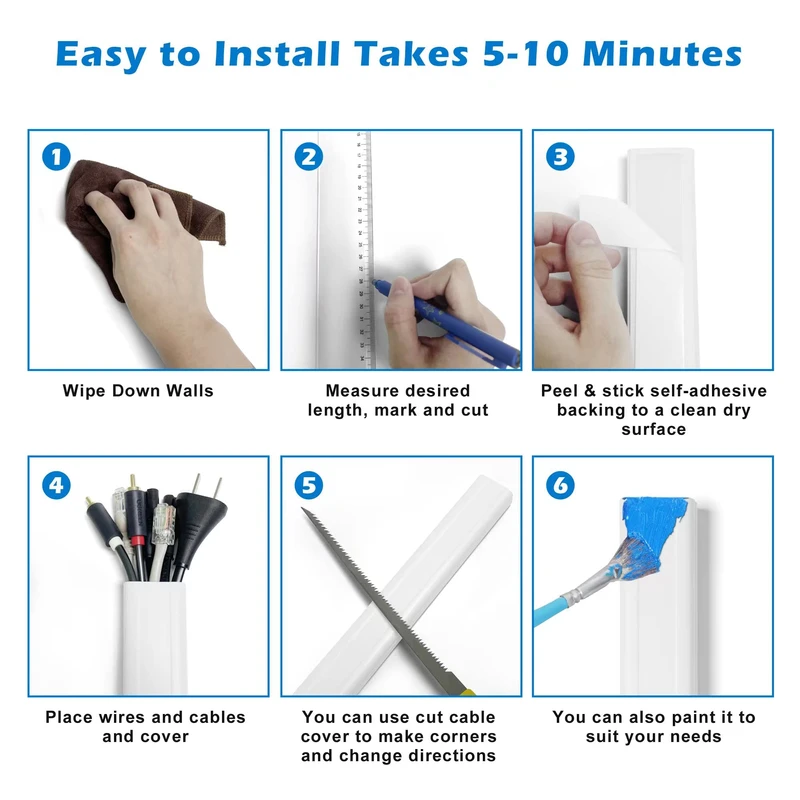 Easy to Install Takes 5-10 Minutes

1

Wipe Down Walls

2

Measure desired length, mark and cut

3

Peel & stick self-adhesive backing to a clean dry surface

4

Place wires and cables and cover

5

You can use cut cable cover to make corners and change directions

6

You can also paint it to suit your needs