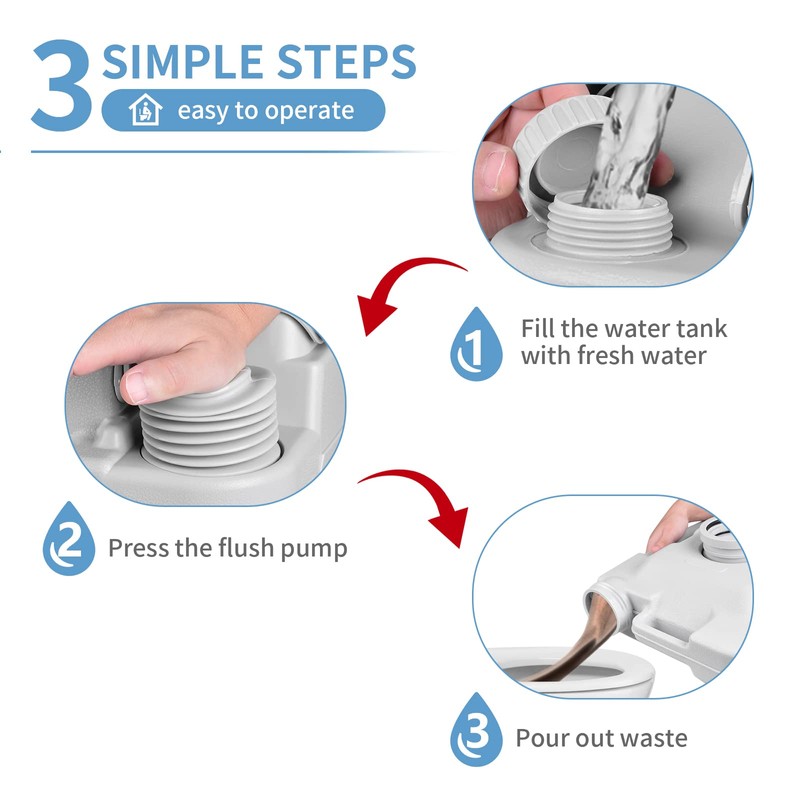 3 SIMPLE STEPS
easy to operate

1 Fill the water tank with fresh water

2 Press the flush pump

3 Pour out waste