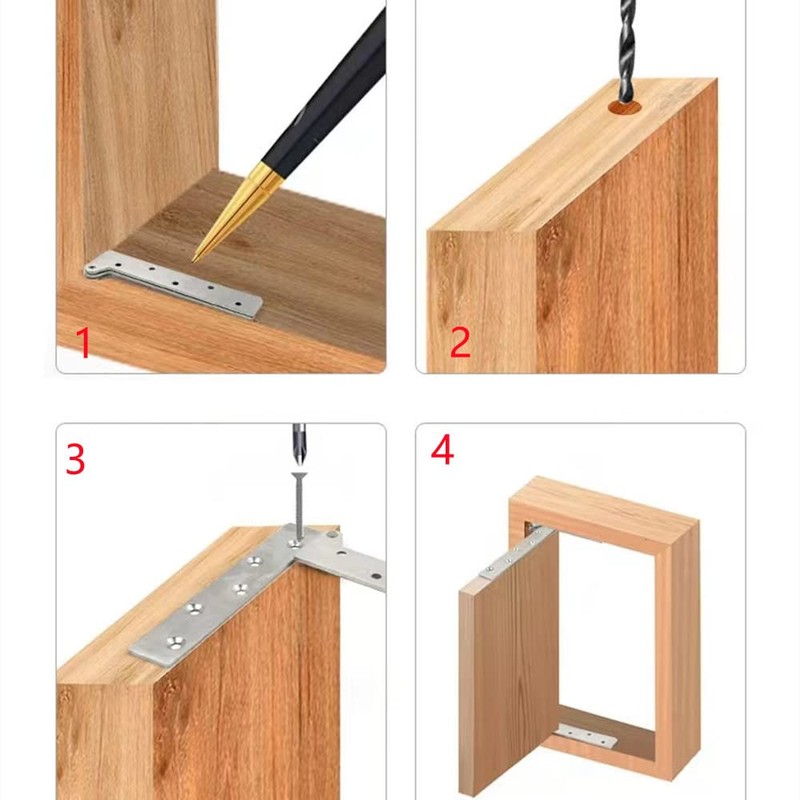 1

2

3

4