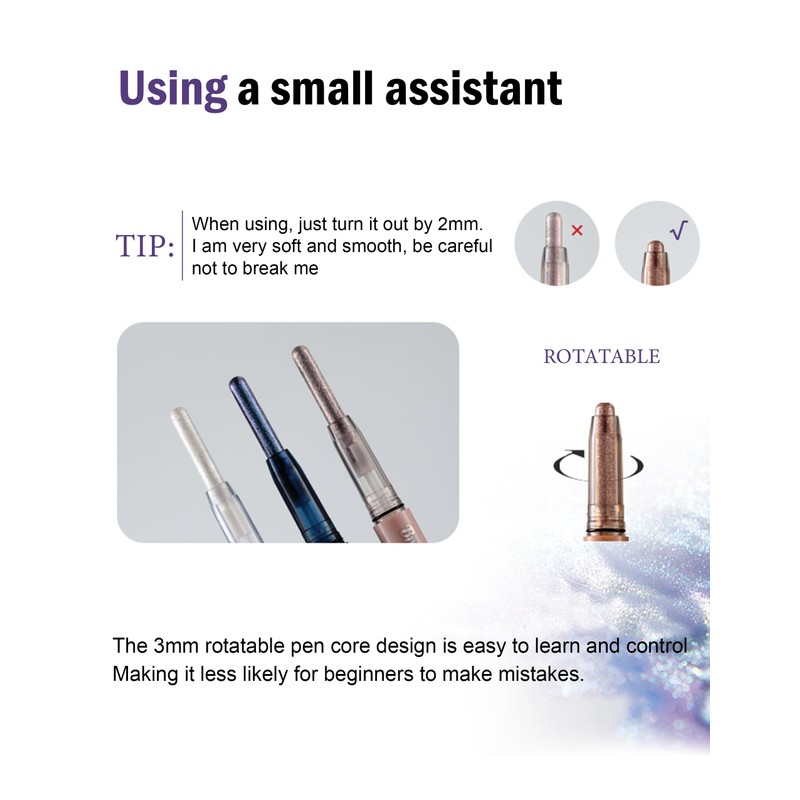 Using a small assistant

TIP: When using, just turn it out by 2mm. I am very soft and smooth, be careful not to break me

×

√

ROTATABLE

The 3mm rotatable pen core design is easy to learn and control Making it less likely for beginners to make mistakes.