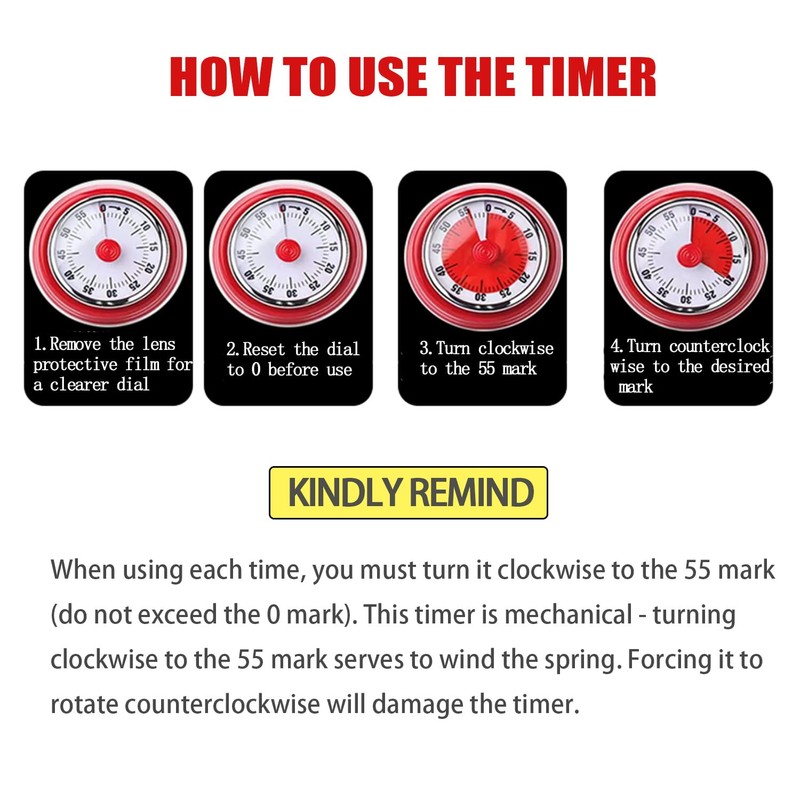 HOW TO USE THE TIMER

0 5 10 15 20 25 30 35 40 45 50 55

1. Remove the lens protective film for a clearer dial

0 5 10 15 20 25 30 35 40 45 50 55

2. Reset the dial to 0 before use

0 5 10 15 20 25 30 35 40 45 50 55

3. Turn clockwise to the 55 mark

0 5 10 15 20 25 30 35 40 45 50 55

4. Turn counterclock wise to the desired mark

KINDLY REMIND

When using each time, you must turn it clockwise to the 55 mark (do not exceed the 0 mark). This timer is mechanical - turning clockwise to the 55 mark serves to wind the spring. Forcing it to rotate counterclockwise will damage the timer.