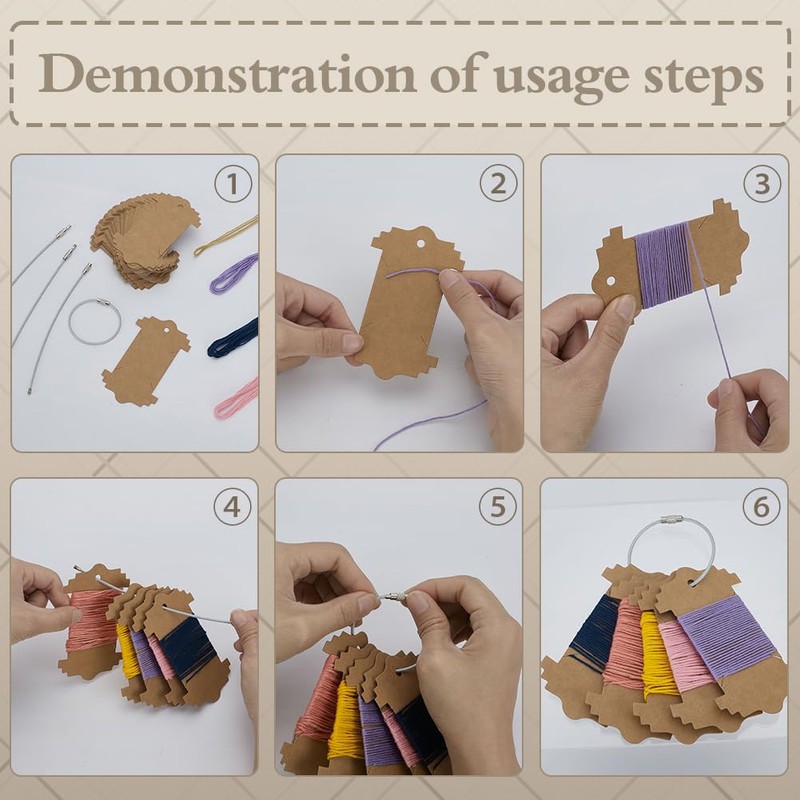 Demonstration of usage steps

1

2

3

4

5

6