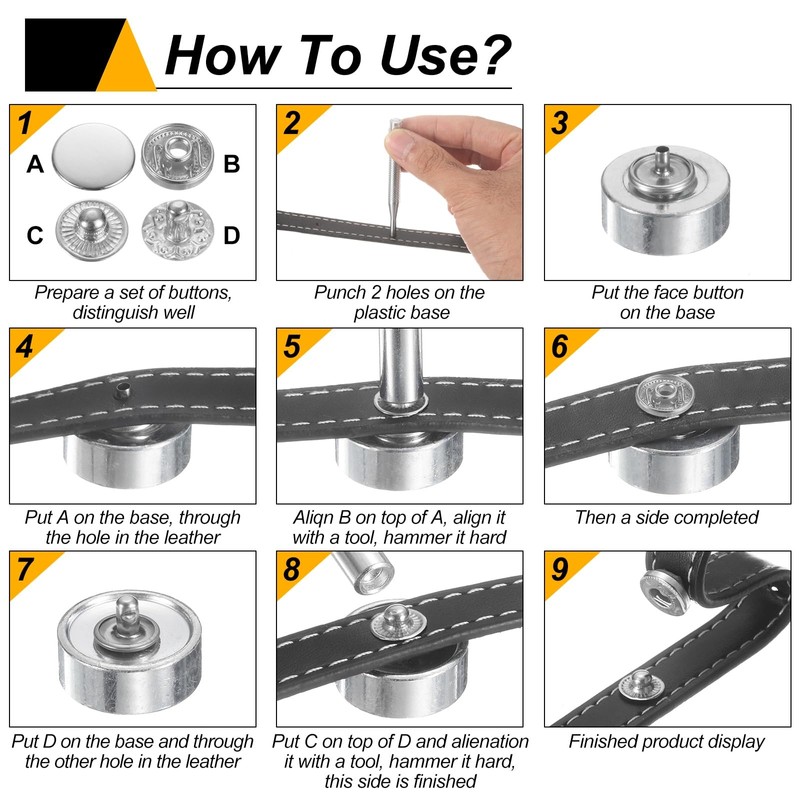 How To Use?

1
A
B
C
D
Prepare a set of buttons, distinguish well

2
Punch 2 holes on the plastic base

3
Put the face button on the base

4
Put A on the base, through the hole in the leather

5
Aliqn B on top of A, align it with a tool, hammer it hard

6
Then a side completed

7
Put D on the base and through the other hole in the leather

8
Put C on top of D and alienation it with a tool, hammer it hard, this side is finished

9
Finished product display