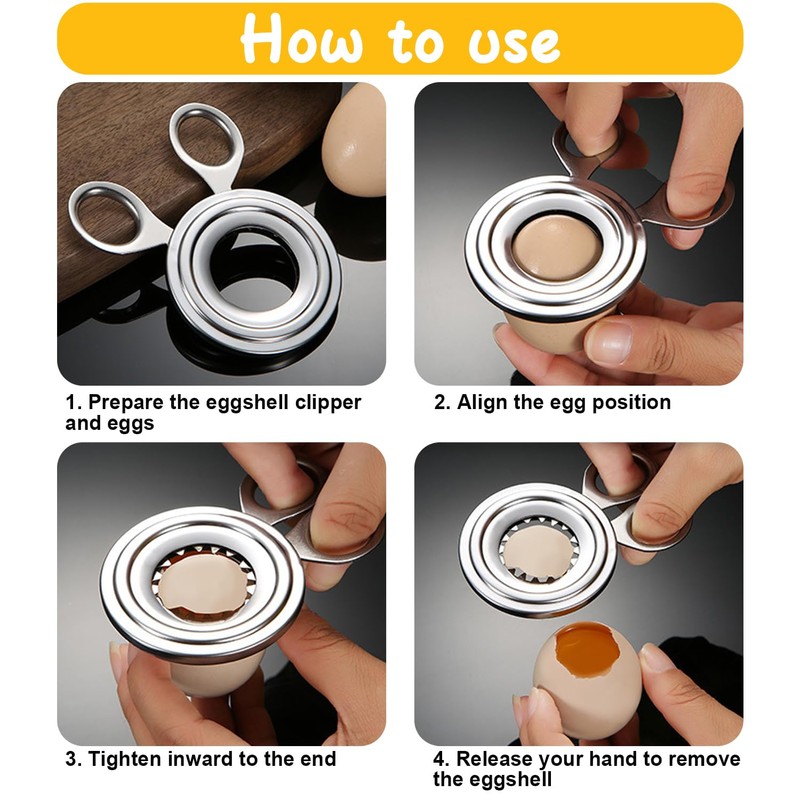 How to use

1. Prepare the eggshell clipper and eggs

2. Align the egg position

3. Tighten inward to the end

4. Release your hand to remove the eggshell