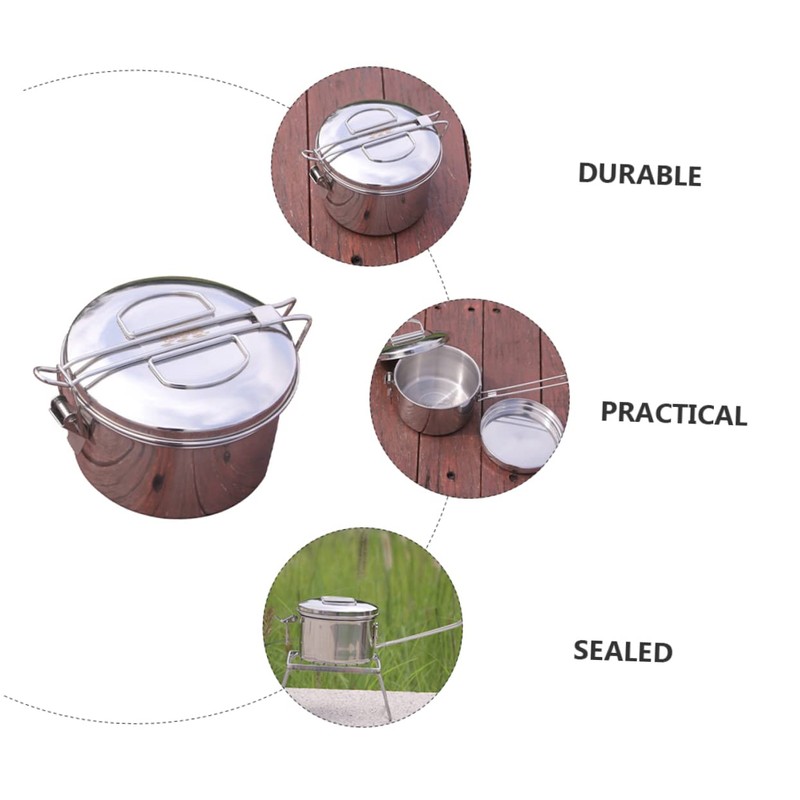 DURABLE

PRACTICAL

SEALED