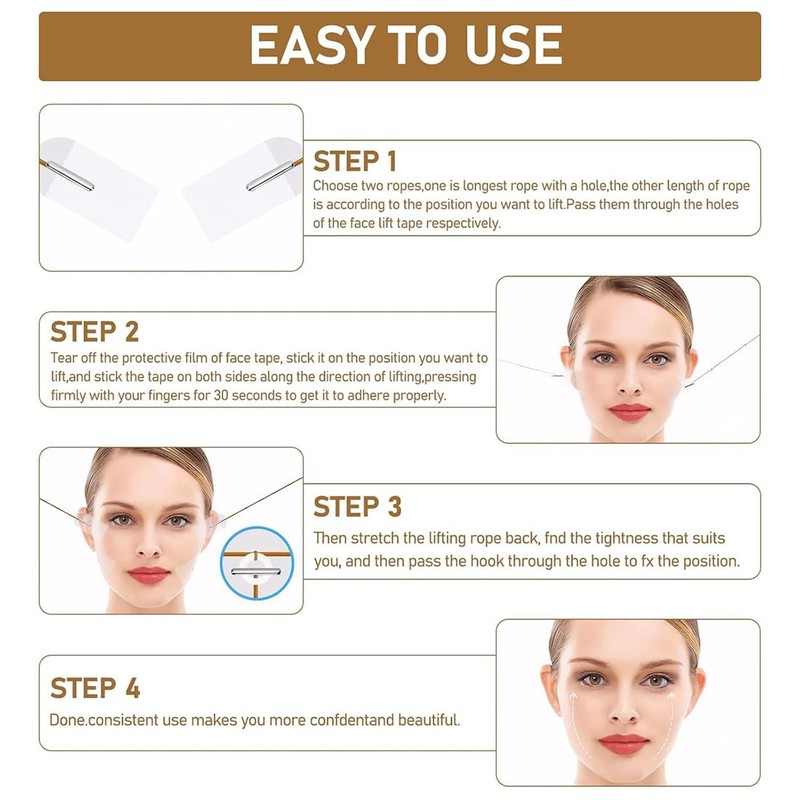 EASY TO USE

STEP 1
Choose two ropes,one is longest rope with a hole,the other length of rope is according to the position you want to lift.Pass them through the holes of the face lift tape respectively.

STEP 2
Tear off the protective film of face tape, stick it on the position you want to lift,and stick the tape on both sides along the direction of lifting,pressing firmly with your fingers for 30 seconds to get it to adhere properly.

STEP 3
Then stretch the lifting rope back, fnd the tightness that suits you, and then pass the hook through the hole to fx the position.

STEP 4
Done.consistent use makes you more confdentand beautiful.