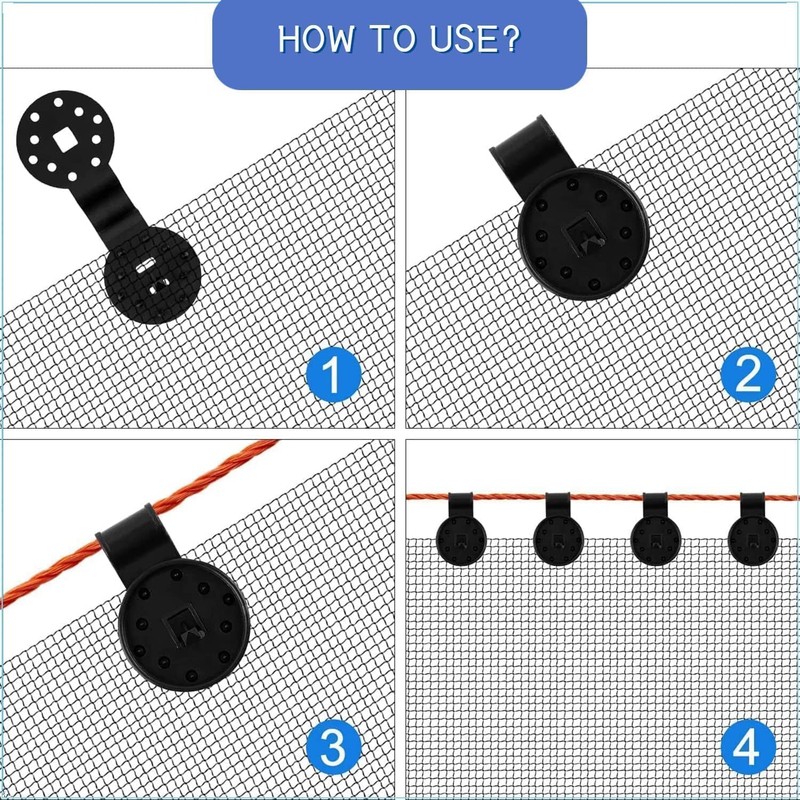 HOW TO USE?

1

2

3

4