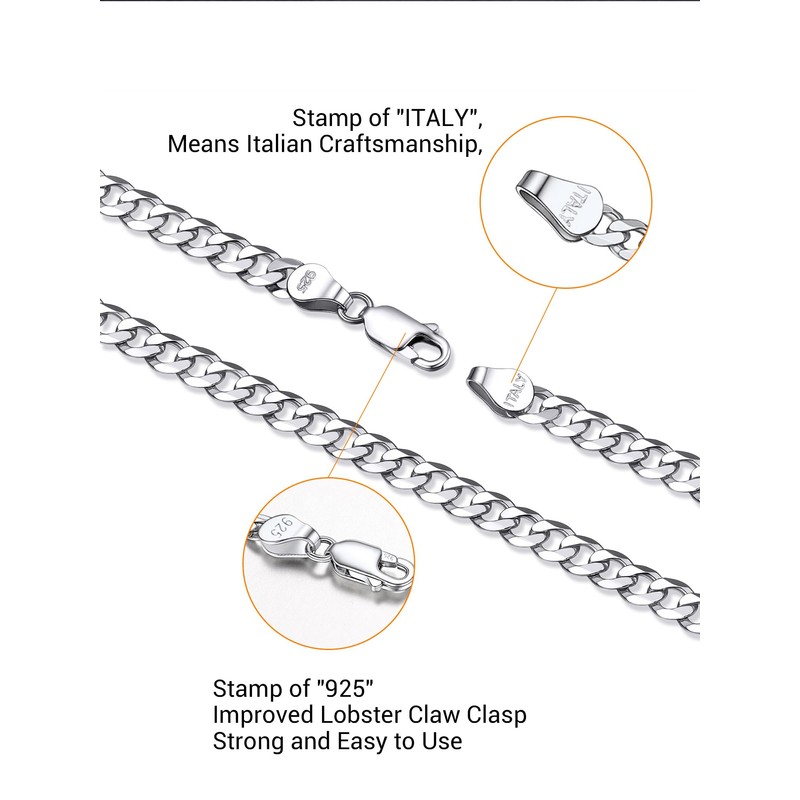 Stamp of "ITALY",
Means Italian Craftsmanship,

ITALY

925

ITALY

925

Stamp of "925"
Improved Lobster Claw Clasp
Strong and Easy to Use