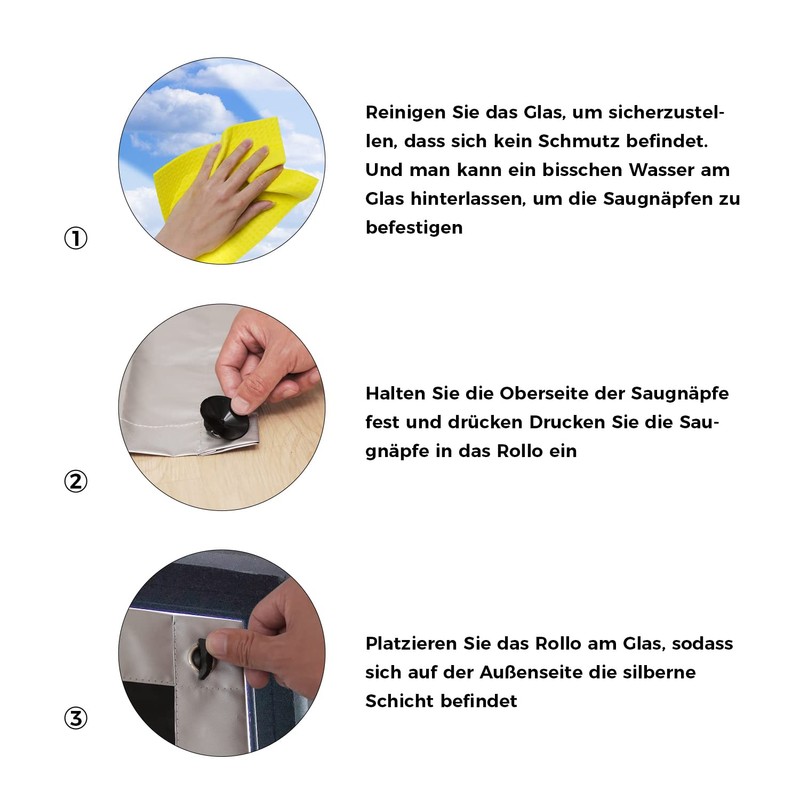 ①

Reinigen Sie das Glas, um sicherzustellen, dass sich kein Schmutz befindet. Und man kann ein bisschen Wasser am Glas hinterlassen, um die Saugnäpfen zu befestigen

②

Halten Sie die Oberseite der Saugnäpfe fest und drücken Drucken Sie die Saugnäpfe in das Rollo ein

③

Platzieren Sie das Rollo am Glas, sodass sich auf der Außenseite die silberne Schicht befindet