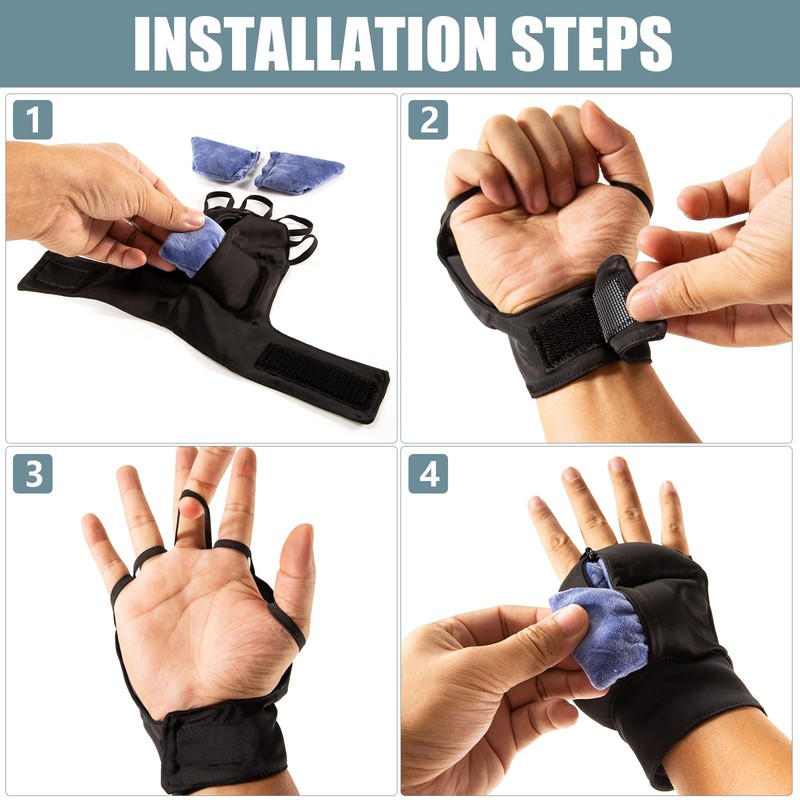 INSTALLATION STEPS

1

2

3

4