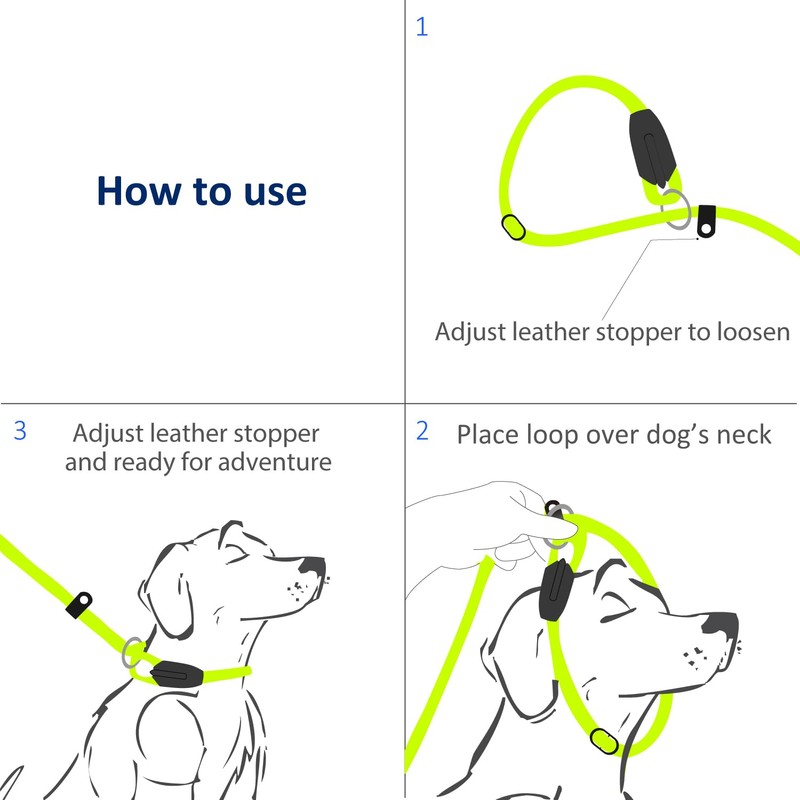 How to use

1

Adjust leather stopper to loosen

3 Adjust leather stopper and ready for adventure

2 Place loop over dog's neck