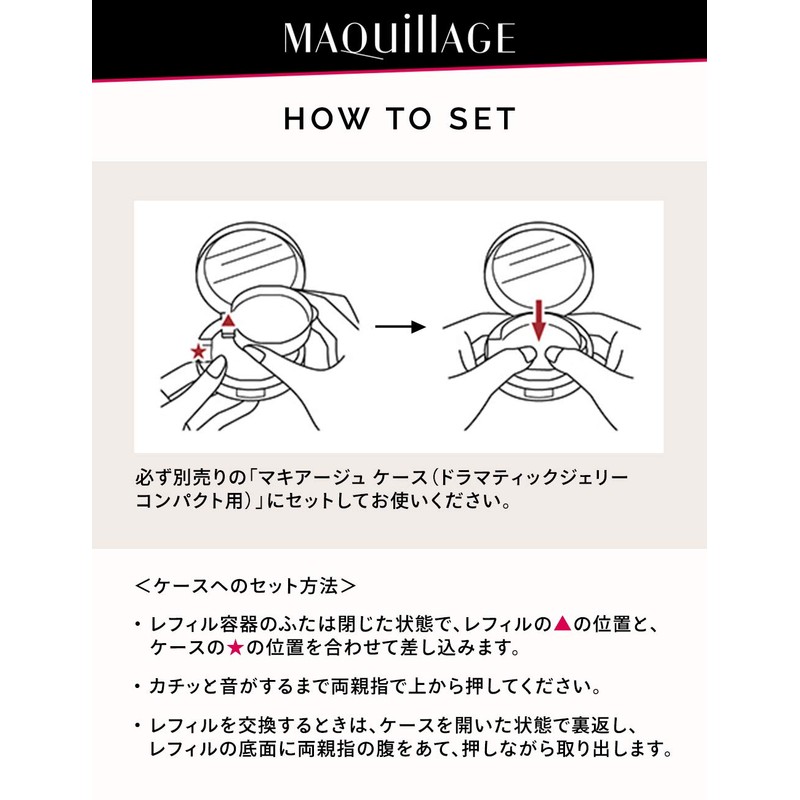 MAQuillAGE

HOW TO SET

必ず別売りの「マキアージュ ケース（ドラマティックジェリーコンパクト用）」にセットしてお使いください。

＜ケースへのセット方法＞

・レフィル容器のふたは閉じた状態で、レフィルの▲の位置と、ケースの★の位置を合わせて差し込みます。

・カチッと音がするまで両親指で上から押してください。

・レフィルを交換するときは、ケースを開いた状態で裏返し、レフィルの底面に両親指の腹をあて、押しながら取り出します。