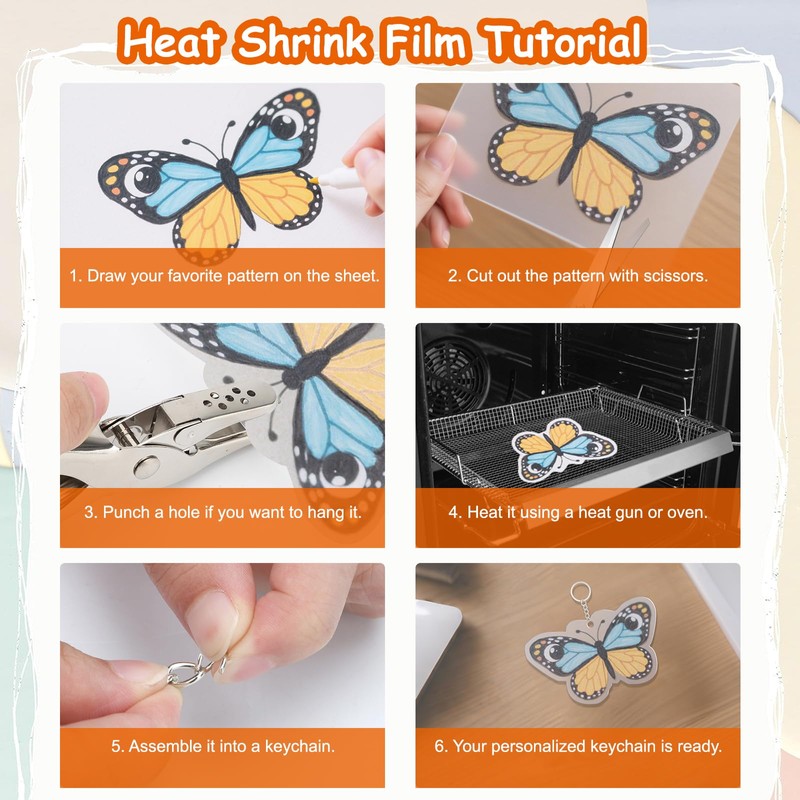 Heat Shrink Film Tutorial

1. Draw your favorite pattern on the sheet.

2. Cut out the pattern with scissors.

3. Punch a hole if you want to hang it.

4. Heat it using a heat gun or oven.

5. Assemble it into a keychain.

6. Your personalized keychain is ready.