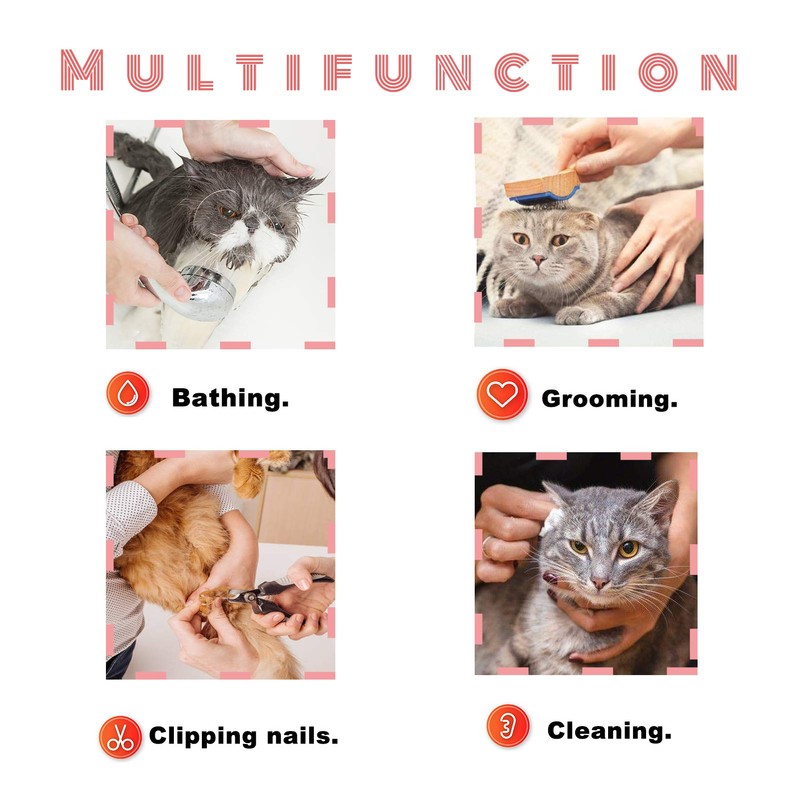 MULTIFUNCTION

Bathing.

Grooming.

Clipping nails.

Cleaning.