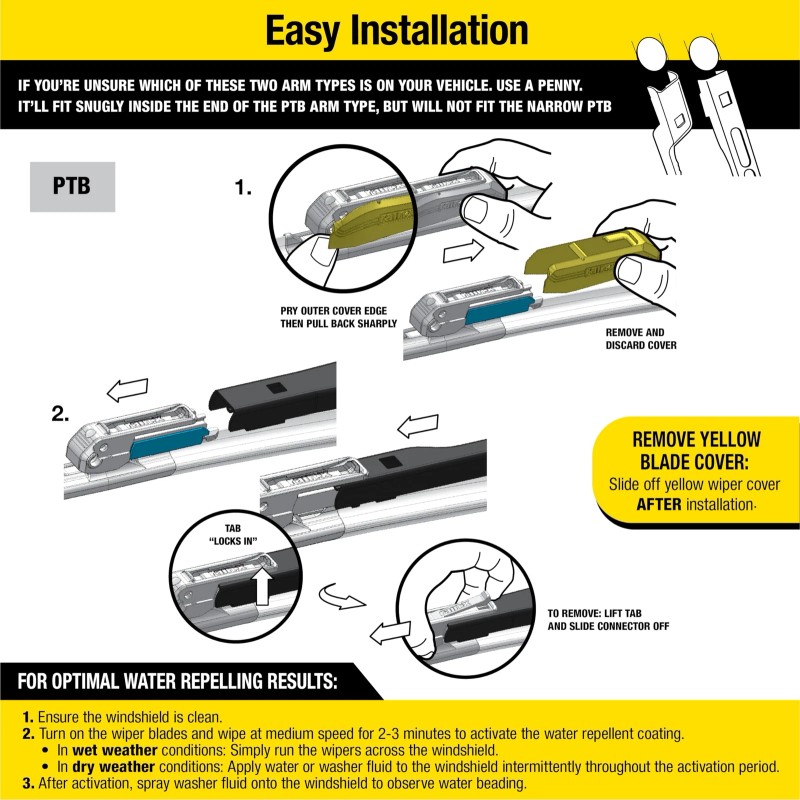 Easy Installation

IF YOU'RE UNSURE WHICH OF THESE TWO ARM TYPES IS ON YOUR VEHICLE. USE A PENNY. IT'LL FIT SNUGLY INSIDE THE END OF THE PTB ARM TYPE, BUT WILL NOT FIT THE NARROW PTB

PTB

1.

PRY OUTER COVER EDGE THEN PULL BACK SHARPLY

REMOVE AND DISCARD COVER

2.

REMOVE YELLOW BLADE COVER:
Slide off yellow wiper cover **AFTER** installation.

TAB "LOCKS IN"

TO REMOVE: LIFT TAB AND SLIDE CONNECTOR OFF

FOR OPTIMAL WATER REPELLING RESULTS:

**1.** Ensure the windshield is clean.
**2.** Turn on the wiper blades and wipe at medium speed for 2-3 minutes to activate the water repellent coating.
• In **wet weather** conditions: Simply run the wipers across the windshield.
• In **dry weather** conditions: Apply water or washer fluid to the windshield intermittently throughout the activation period.
**3.** After activation, spray washer fluid onto the windshield to observe water beading.