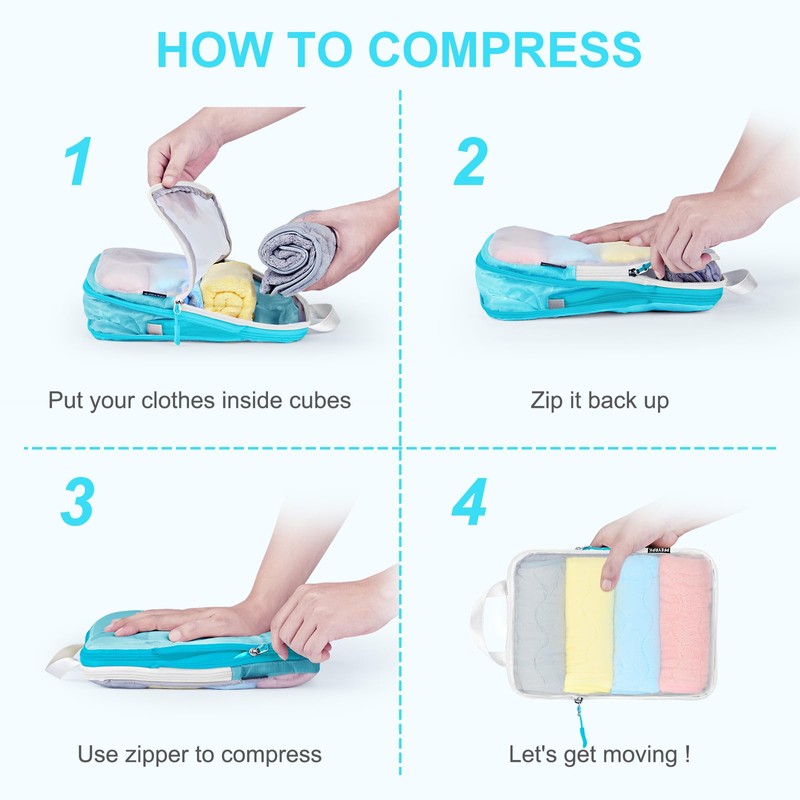 HOW TO COMPRESS

1

Put your clothes inside cubes

2

Zip it back up

3

Use zipper to compress

4

Let's get moving !