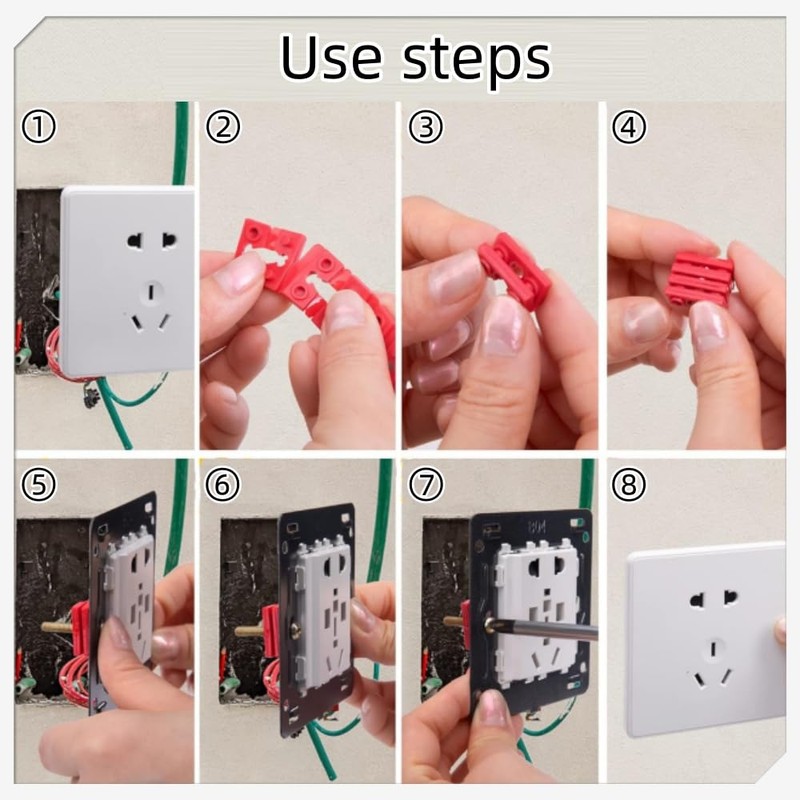 Use steps

①

②

③

④

⑤

⑥

⑦

⑧