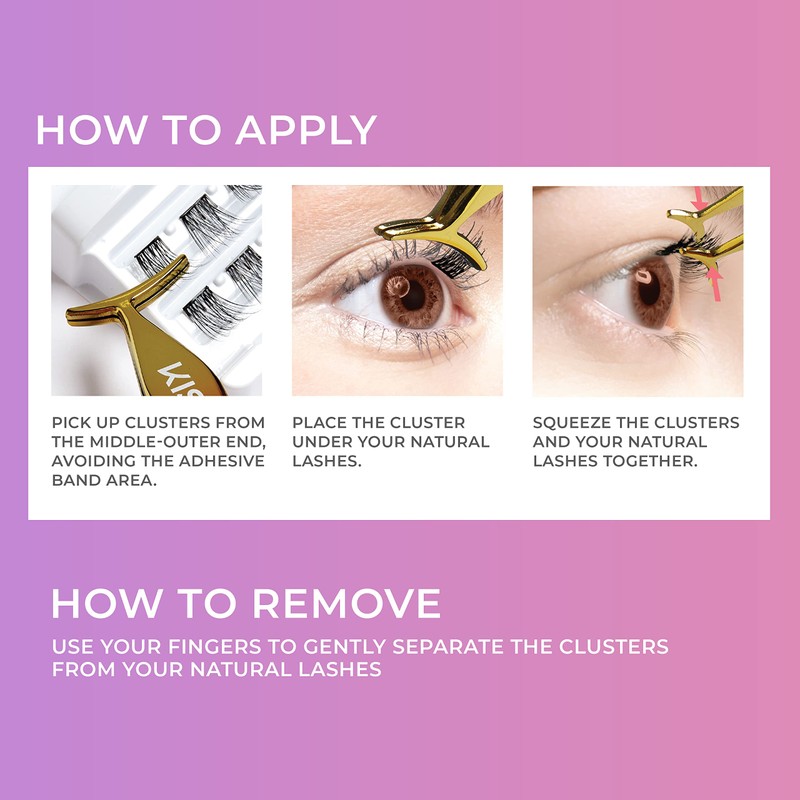 HOW TO APPLY

KISS

PICK UP CLUSTERS FROM THE MIDDLE-OUTER END, AVOIDING THE ADHESIVE BAND AREA.

PLACE THE CLUSTER UNDER YOUR NATURAL LASHES.

SQUEEZE THE CLUSTERS AND YOUR NATURAL LASHES TOGETHER.

HOW TO REMOVE

USE YOUR FINGERS TO GENTLY SEPARATE THE CLUSTERS FROM YOUR NATURAL LASHES