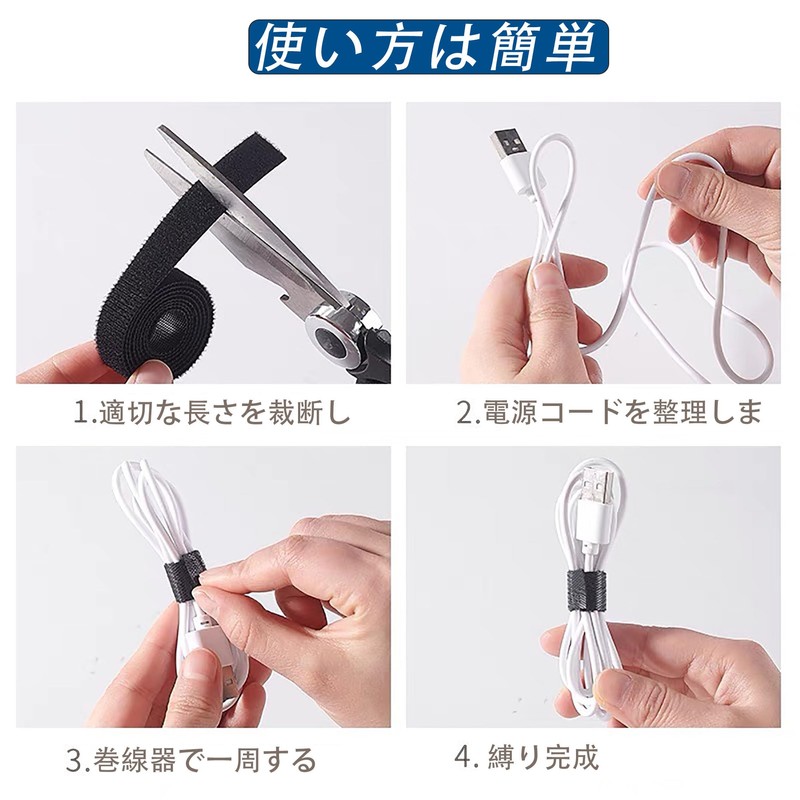 使い方は簡単

1.適切な長さを裁断し

2.電源コードを整理しま

3.巻線器で一周する

4. 縛り完成