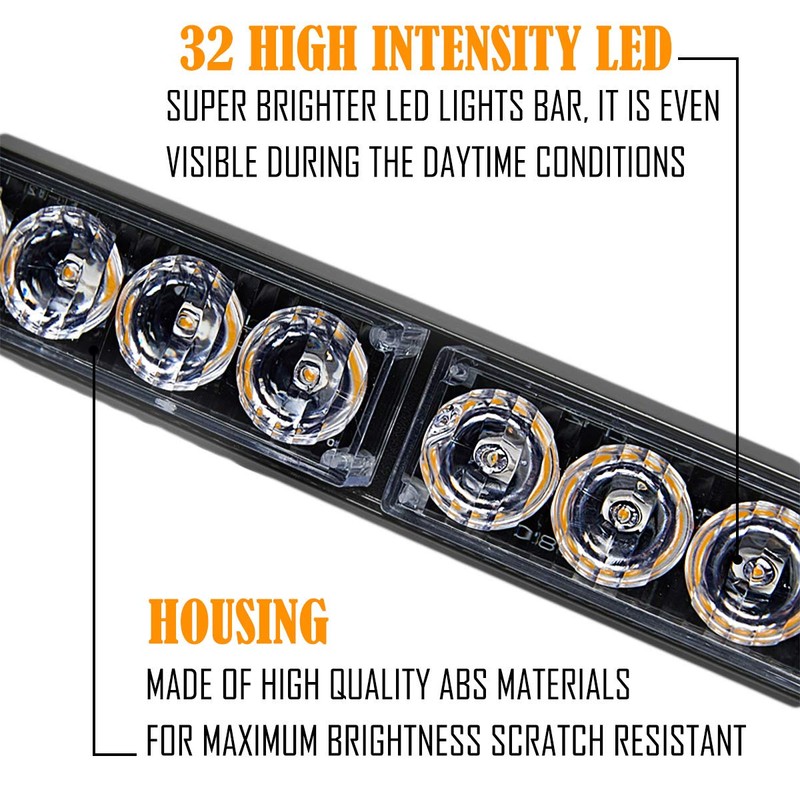 32 HIGH INTENSITY LED

SUPER BRIGHTER LED LIGHTS BAR, IT IS EVEN VISIBLE DURING THE DAYTIME CONDITIONS

HOUSING

MADE OF HIGH QUALITY ABS MATERIALS FOR MAXIMUM BRIGHTNESS SCRATCH RESISTANT