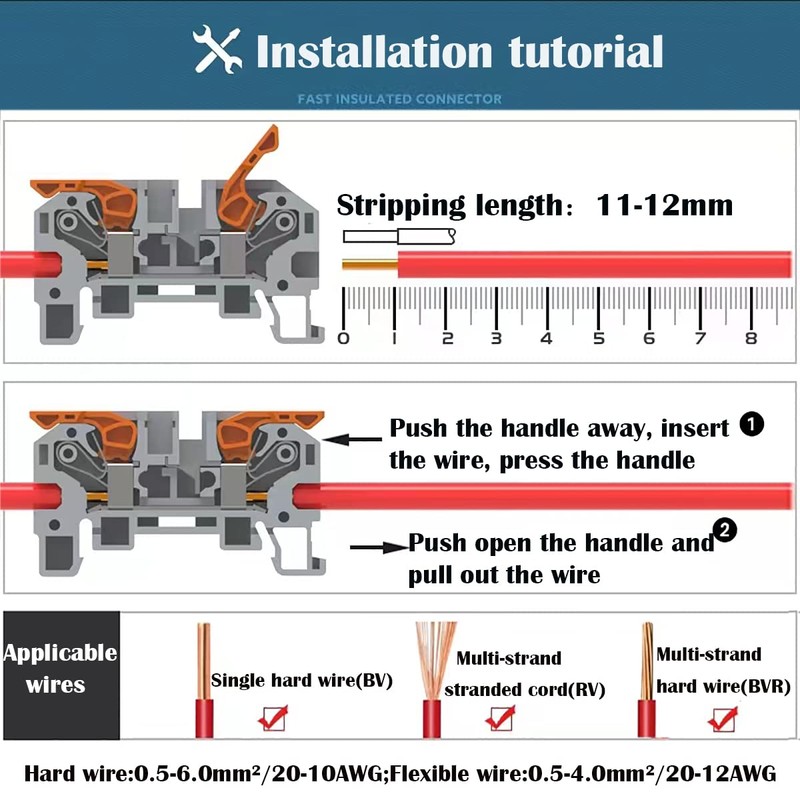 Installation tutorial

FAST INSULATED CONNECTOR

Stripping length: 11-12mm

0 1 2 3 4 5 6 7 8

Push the handle away, insert the wire, press the handle ❶

Push open the handle and pull out the wire ❷

Applicable wires

Single hard wire(BV)

Multi-strand stranded cord(RV)

Multi-strand hard wire(BVR)

Hard wire:0.5-6.0mm²/20-10AWG;Flexible wire:0.5-4.0mm²/20-12AWG