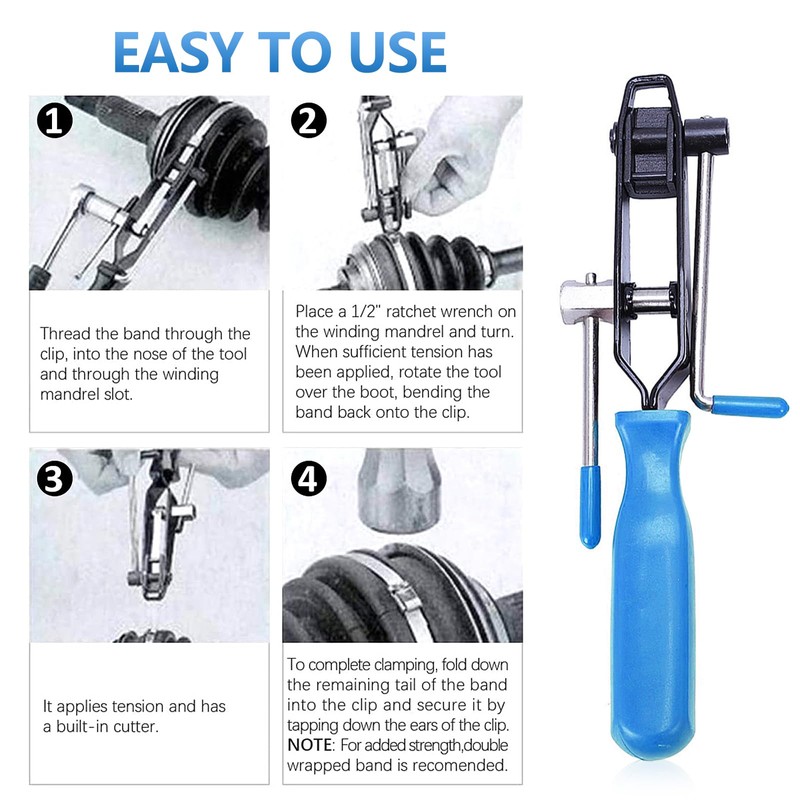 EASY TO USE

1

Thread the band through the clip, into the nose of the tool and through the winding mandrel slot.

2

Place a 1/2" ratchet wrench on the winding mandrel and turn. When sufficient tension has been applied, rotate the tool over the boot, bending the band back onto the clip.

3

It applies tension and has a built-in cutter.

4

To complete clamping, fold down the remaining tail of the band into the clip and secure it by tapping down the ears of the clip. NOTE: For added strength,double wrapped band is recomended.