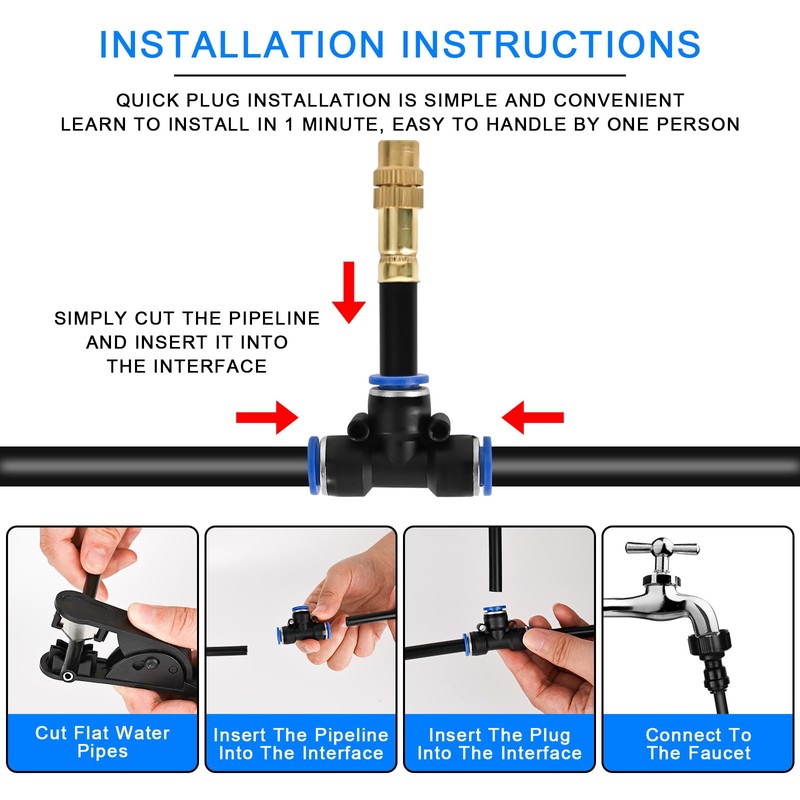 INSTALLATION INSTRUCTIONS

QUICK PLUG INSTALLATION IS SIMPLE AND CONVENIENT
LEARN TO INSTALL IN 1 MINUTE, EASY TO HANDLE BY ONE PERSON

SIMPLY CUT THE PIPELINE AND INSERT IT INTO THE INTERFACE

Cut Flat Water Pipes

Insert The Pipeline Into The Interface

Insert The Plug Into The Interface

Connect To The Faucet