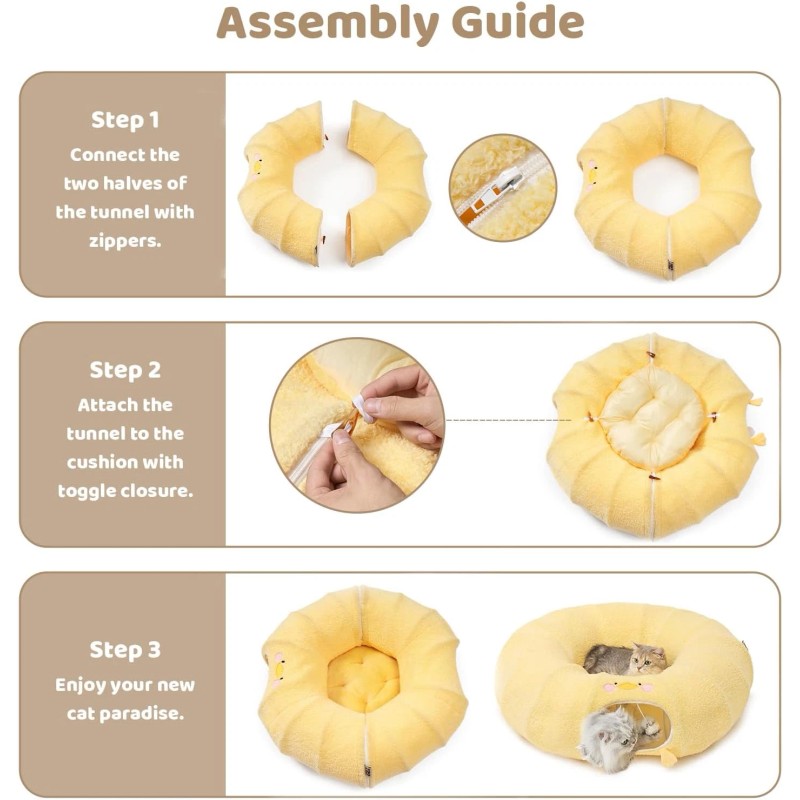 Assembly Guide

Step 1
Connect the two halves of the tunnel with zippers.

Step 2
Attach the tunnel to the cushion with toggle closure.

Step 3
Enjoy your new cat paradise.