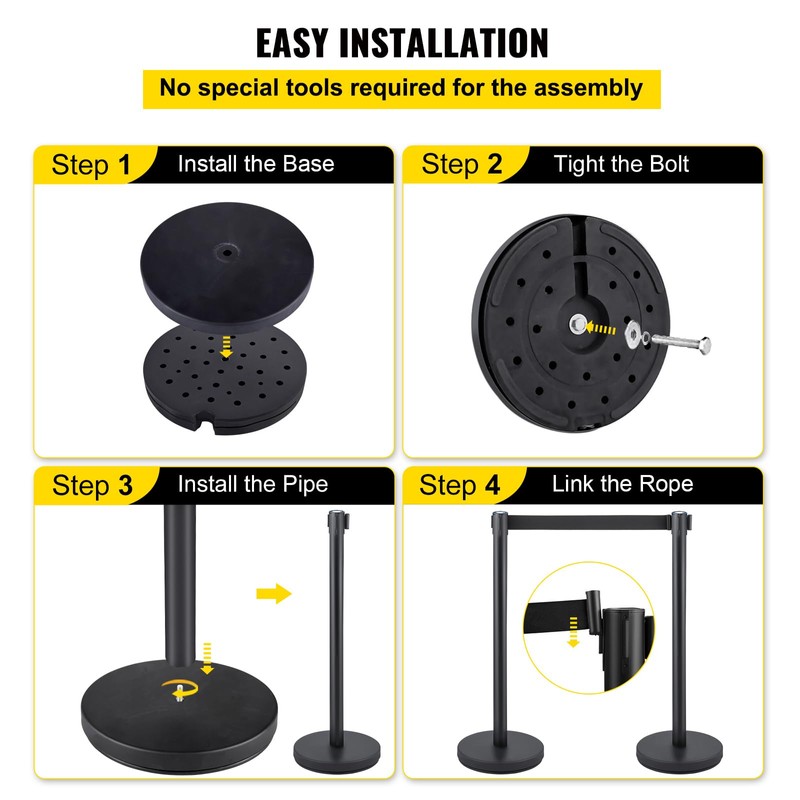 EASY INSTALLATION

No special tools required for the assembly

Step 1 Install the Base

Step 2 Tight the Bolt

Step 3 Install the Pipe

Step 4 Link the Rope