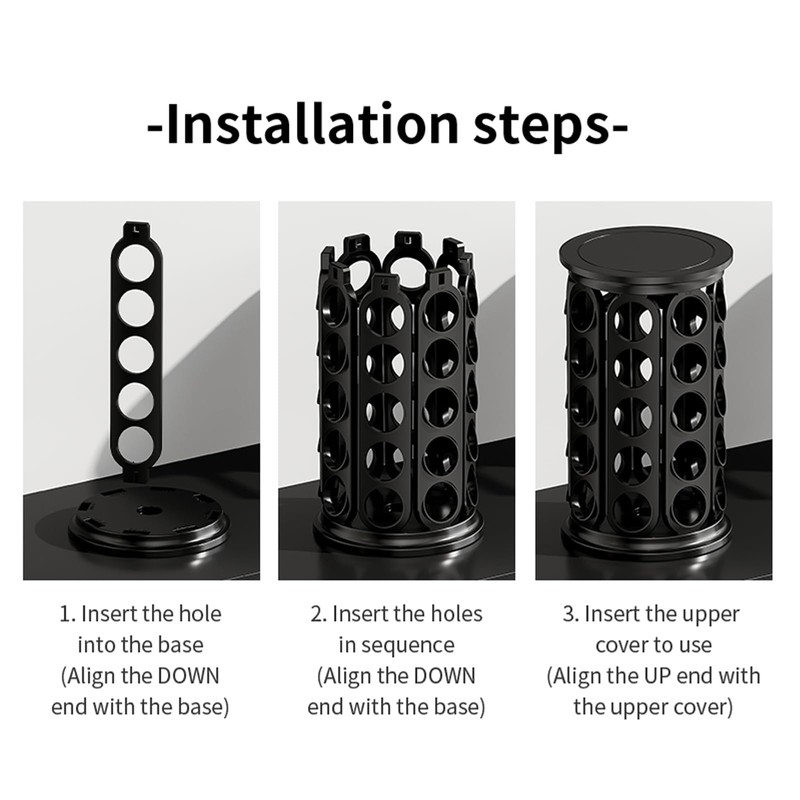 -Installation steps-

1. Insert the hole into the base (Align the DOWN end with the base)

2. Insert the holes in sequence (Align the DOWN end with the base)

3. Insert the upper cover to use (Align the UP end with the upper cover)