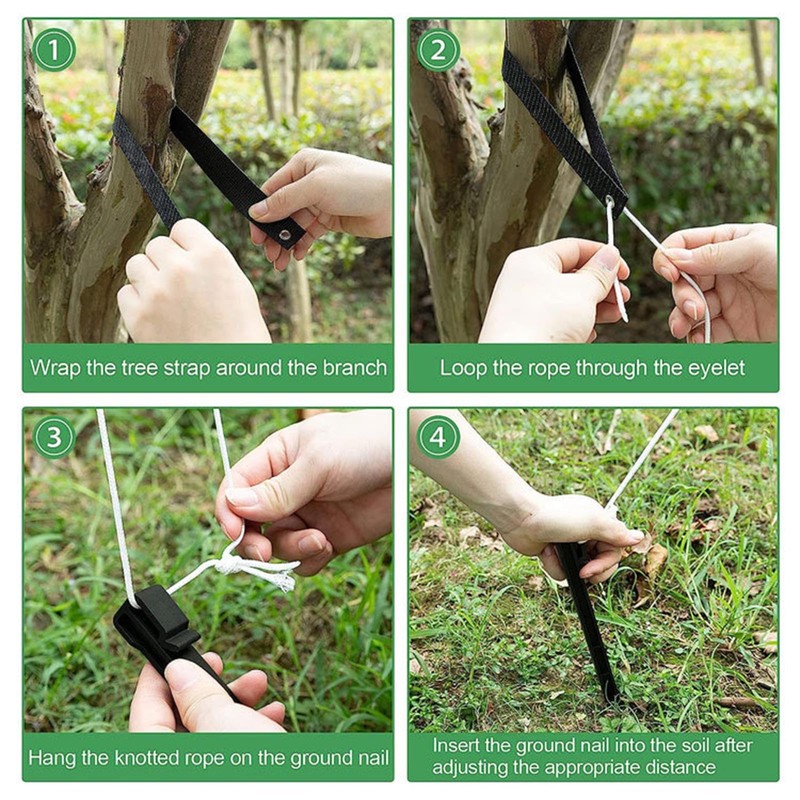 1

Wrap the tree strap around the branch

2

Loop the rope through the eyelet

3

Hang the knotted rope on the ground nail

4

Insert the ground nail into the soil after adjusting the appropriate distance