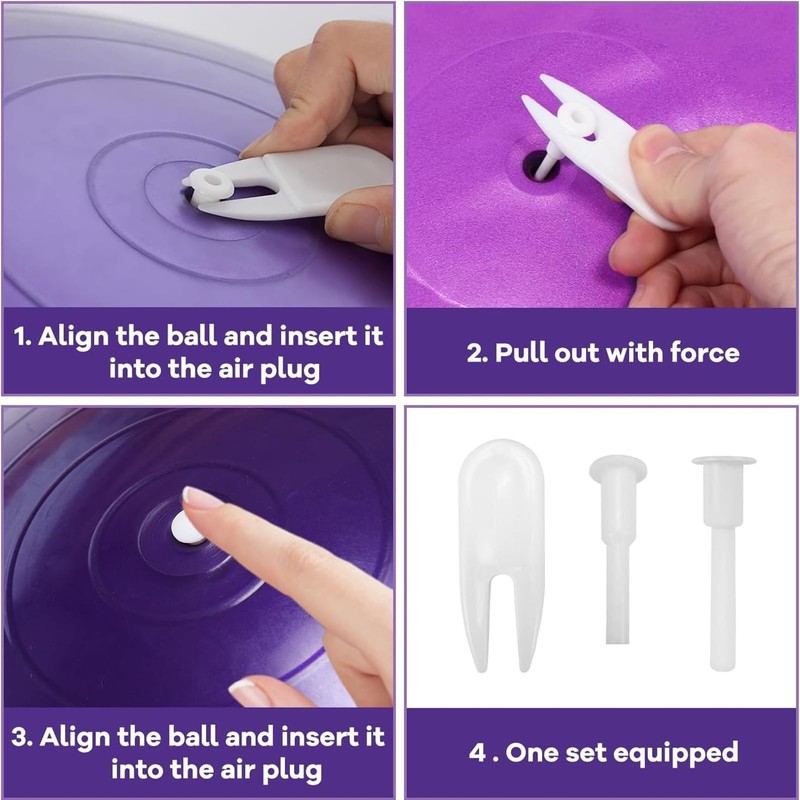 1. Align the ball and insert it into the air plug

2. Pull out with force

3. Align the ball and insert it into the air plug

4 . One set equipped