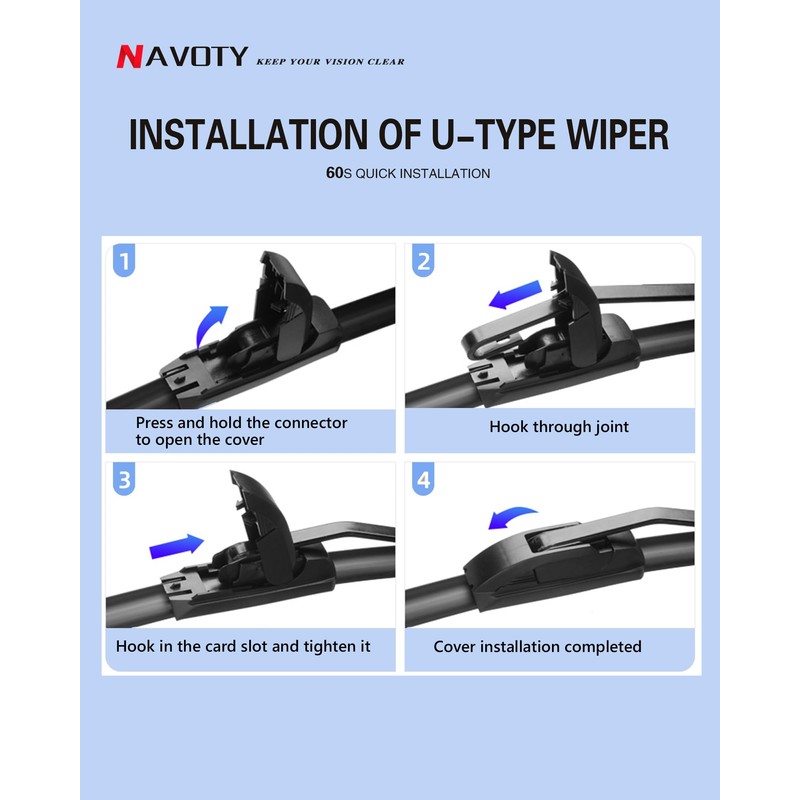 NAVOTY KEEP YOUR VISION CLEAR

INSTALLATION OF U-TYPE WIPER

60S QUICK INSTALLATION

1

Press and hold the connector to open the cover

2

Hook through joint

3

Hook in the card slot and tighten it

4

Cover installation completed