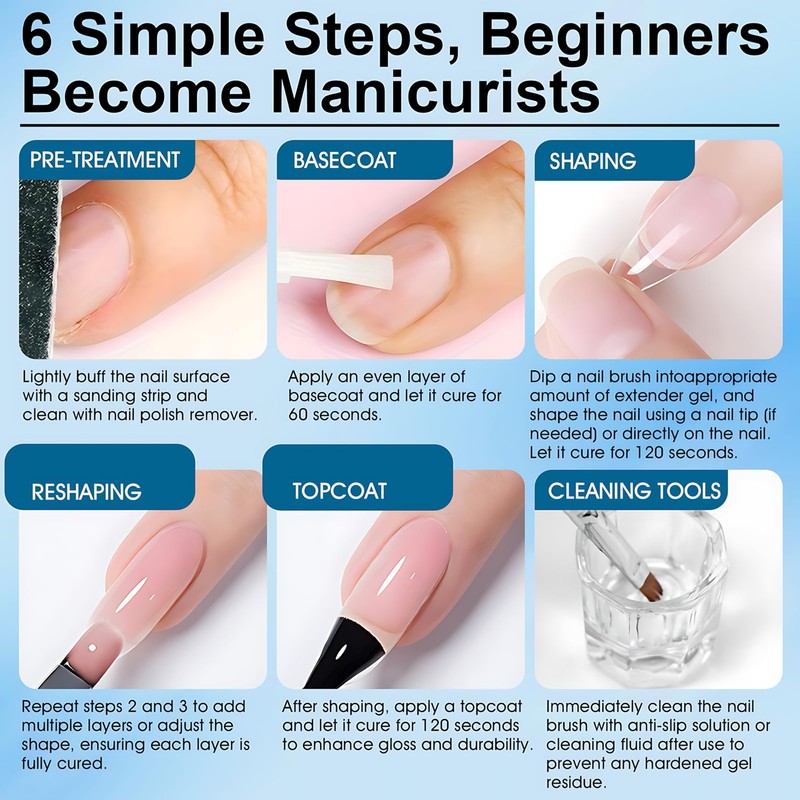 6 Simple Steps, Beginners Become Manicurists

PRE-TREATMENT

Lightly buff the nail surface with a sanding strip and clean with nail polish remover.

BASECOAT

Apply an even layer of basecoat and let it cure for 60 seconds.

SHAPING

Dip a nail brush intoappropriate amount of extender gel, and shape the nail using a nail tip (if needed) or directly on the nail. Let it cure for 120 seconds.

RESHAPING

Repeat steps 2 and 3 to add multiple layers or adjust the shape, ensuring each layer is fully cured.

TOPCOAT

After shaping, apply a topcoat and let it cure for 120 seconds to enhance gloss and durability.

CLEANING TOOLS

Immediately clean the nail brush with anti-slip solution or cleaning fluid after use to prevent any hardened gel residue.