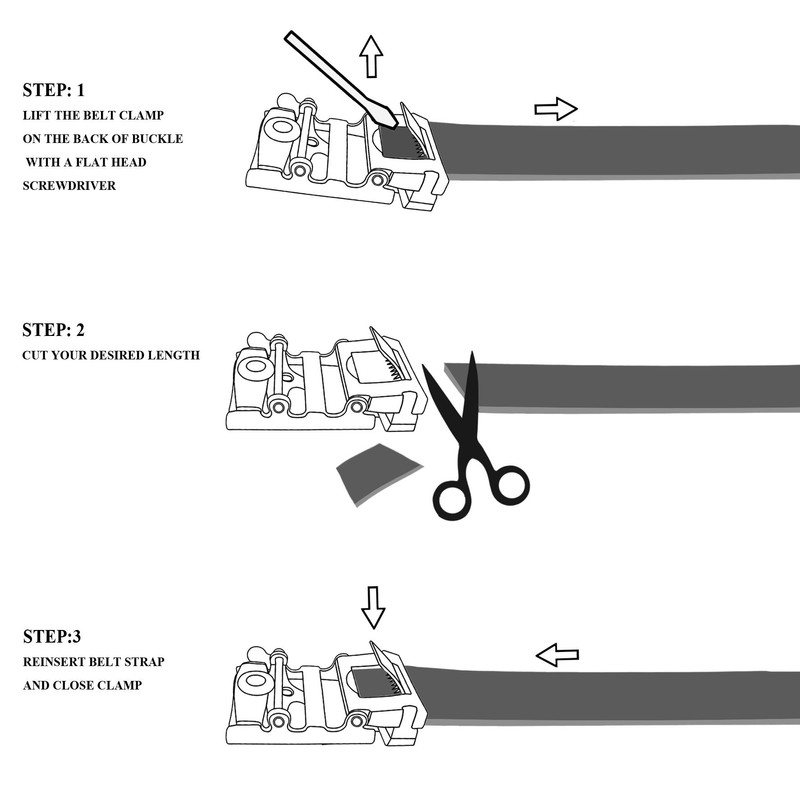 STEP: 1
LIFT THE BELT CLAMP ON THE BACK OF BUCKLE WITH A FLAT HEAD SCREWDRIVER

STEP: 2
CUT YOUR DESIRED LENGTH

STEP:3
REINSERT BELT STRAP AND CLOSE CLAMP